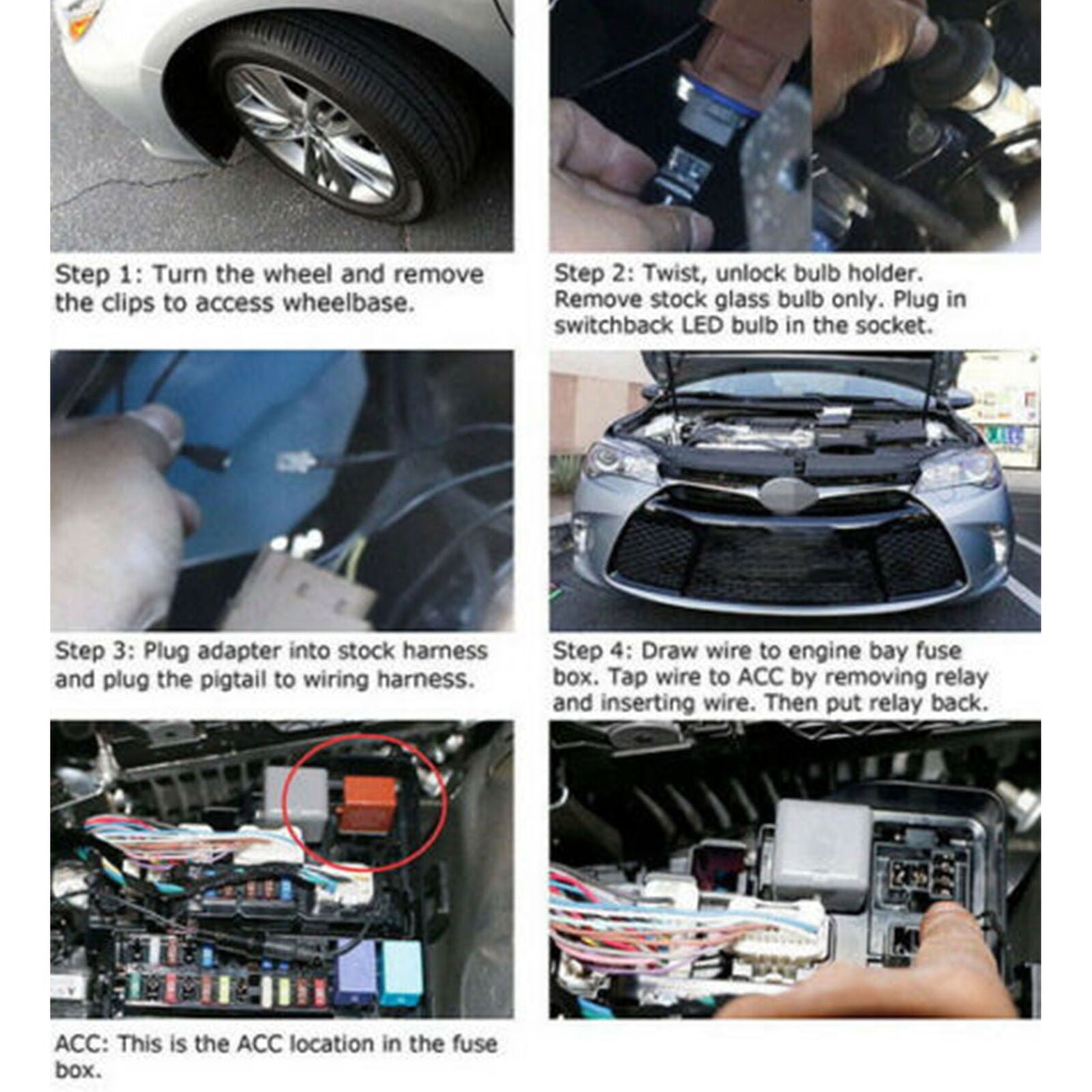 Step 1: Turn the wheel and remove the clips to access wheelbase.

Step 2: Twist, unlock bulb holder. Remove stock glass bulb only. Plug in switchback LED bulb in the socket.

Step 3: Plug adapter into stock harness and plug the pigtail to wiring harness.

Step 4: Draw wire to engine bay fuse box. Tap wire to ACC by removing relay and inserting wire. Then put relay back.

ACC: This is the ACC location in the fuse box.