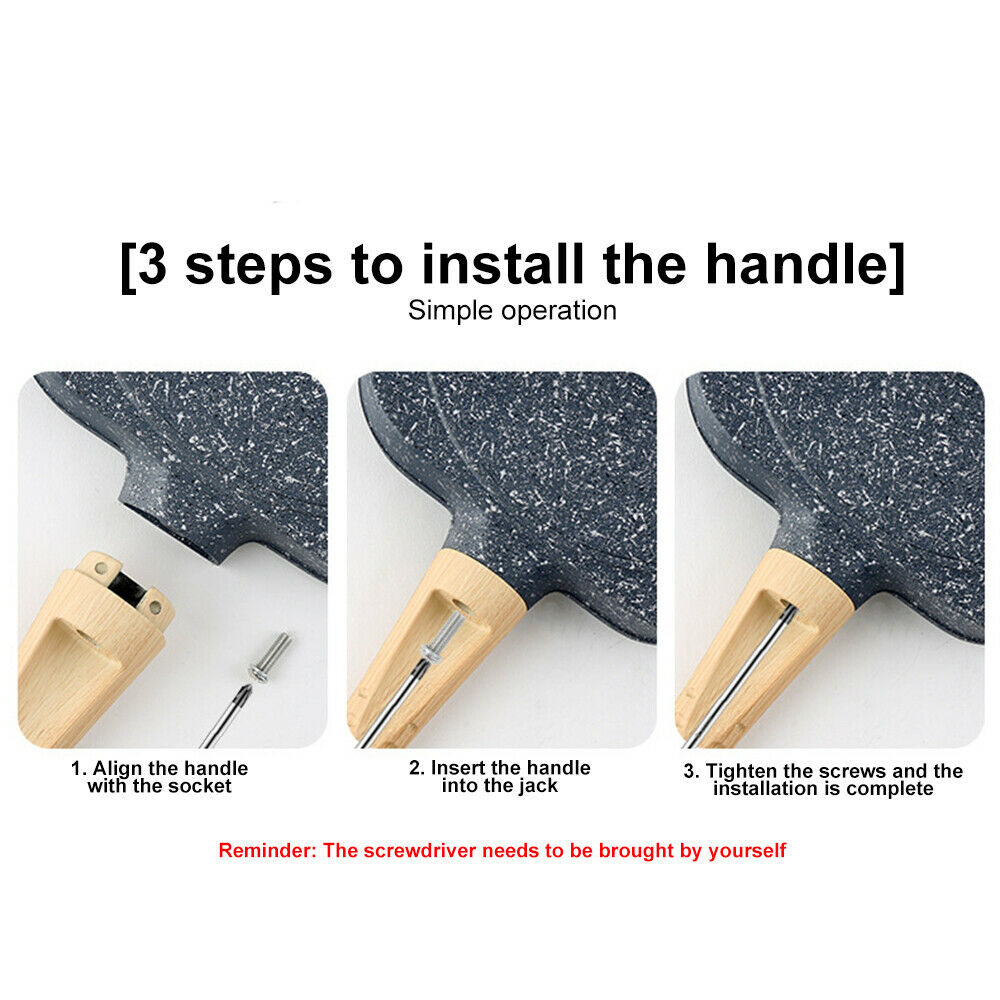 [3 steps to install the handle]
Simple operation

1. Align the handle with the socket

2. Insert the handle into the jack

3. Tighten the screws and the installation is complete

Reminder: The screwdriver needs to be brought by yourself