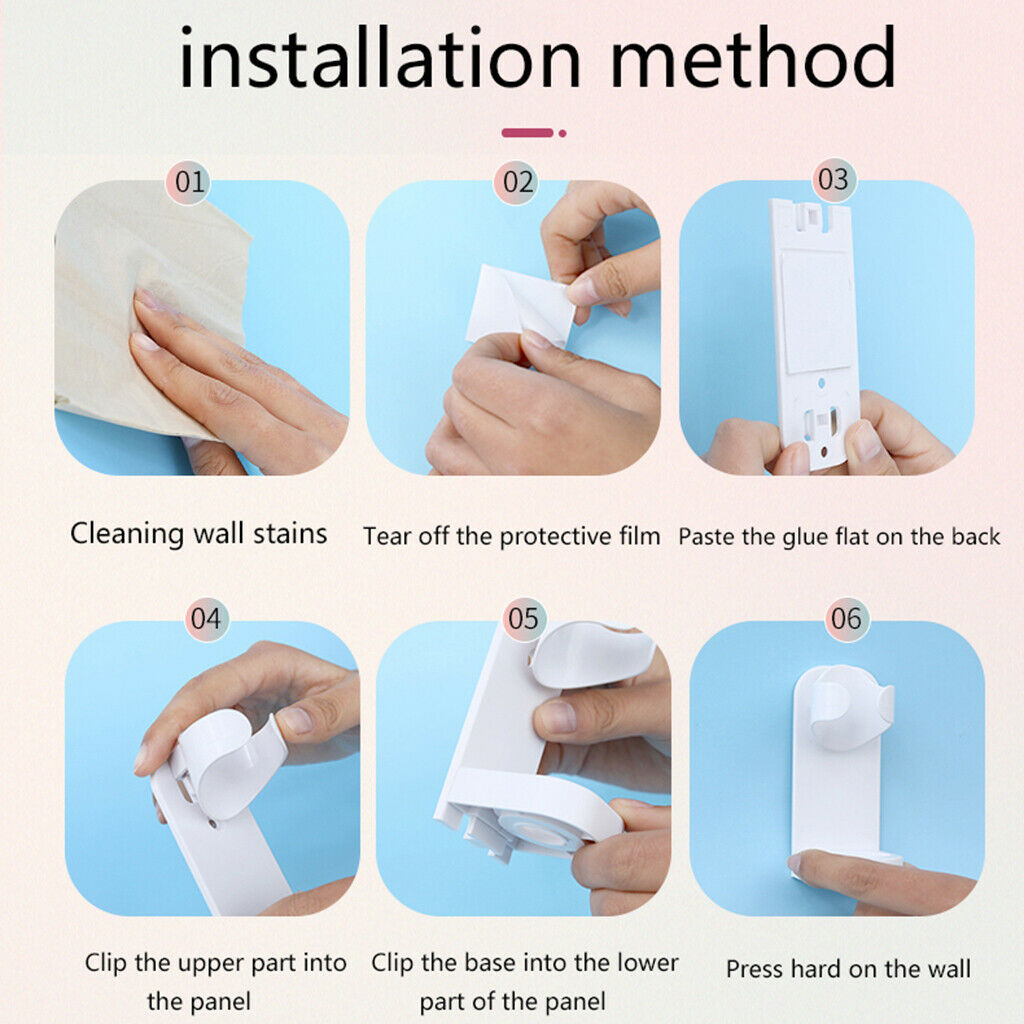 installation method

01
Cleaning wall stains

02
Tear off the protective film

03
Paste the glue flat on the back

04
Clip the upper part into the panel

05
Clip the base into the lower part of the panel

06
Press hard on the wall