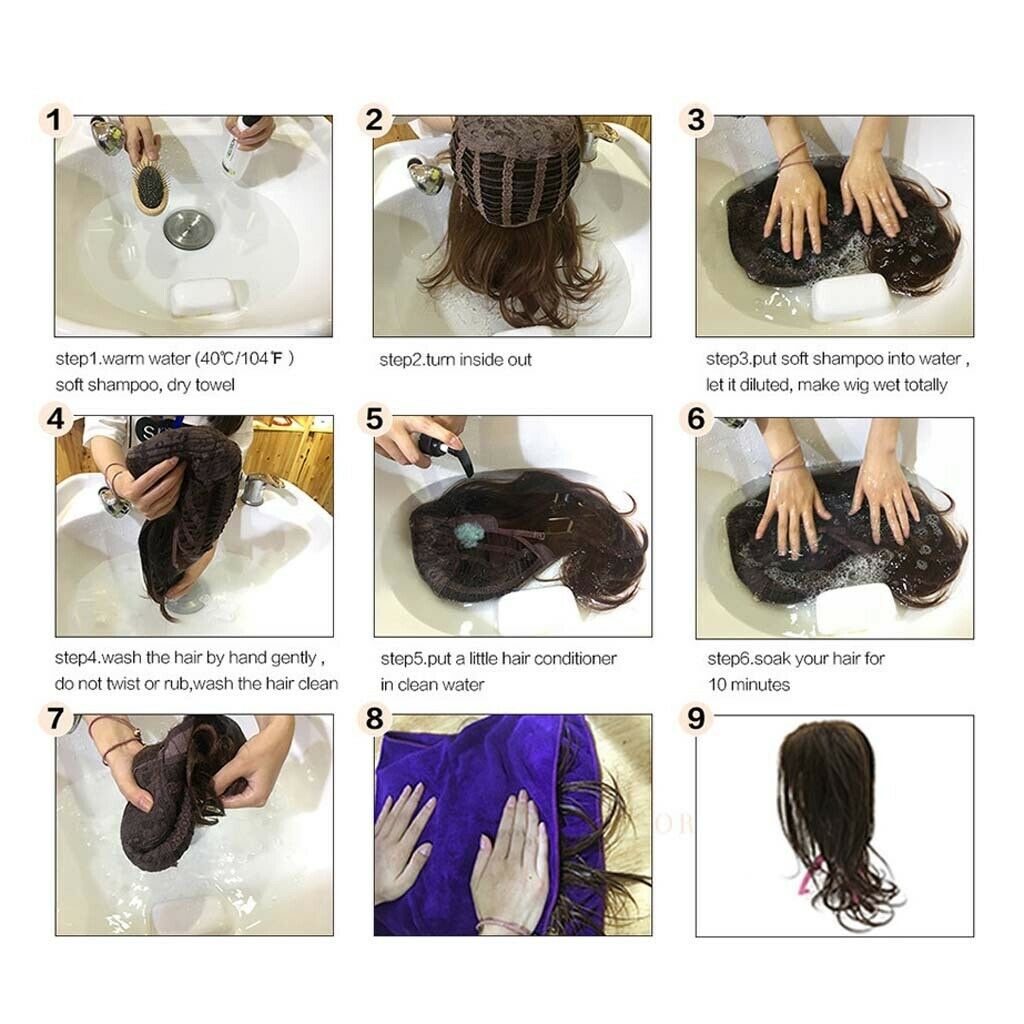 1

step1.warm water (40℃/104℉)
soft shampoo, dry towel

2

step2.turn inside out

3

step3.put soft shampoo into water ,
let it diluted, make wig wet totally

4

step4.wash the hair by hand gently ,
do not twist or rub,wash the hair clean

5

step5.put a little hair conditioner
in clean water

6

step6.soak your hair for
10 minutes

7

8

9