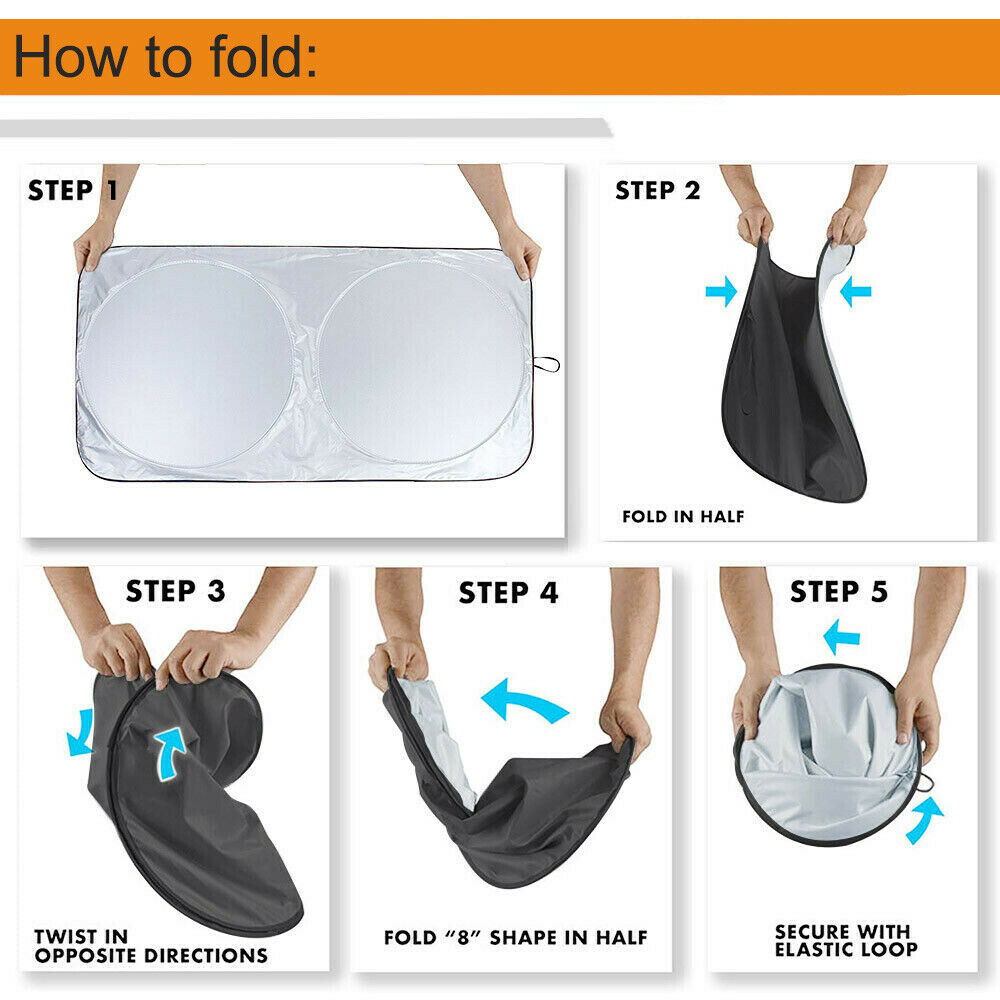 How to fold:

STEP 1

STEP 2

FOLD IN HALF

STEP 3

TWIST IN OPPOSITE DIRECTIONS

STEP 4

FOLD "8" SHAPE IN HALF

STEP 5

SECURE WITH ELASTIC LOOP