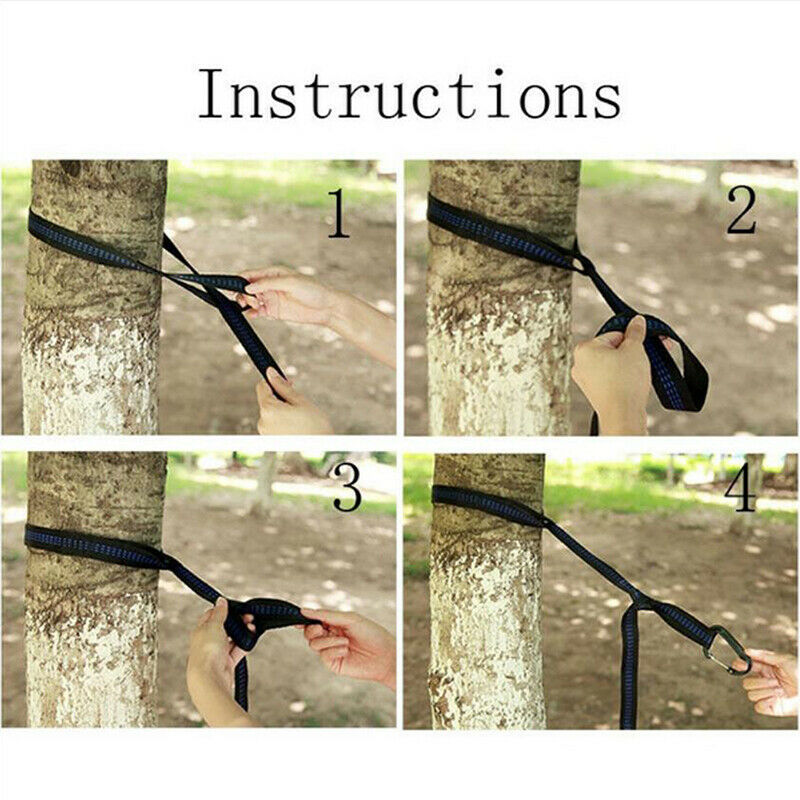 Instructions

1

2

3

4