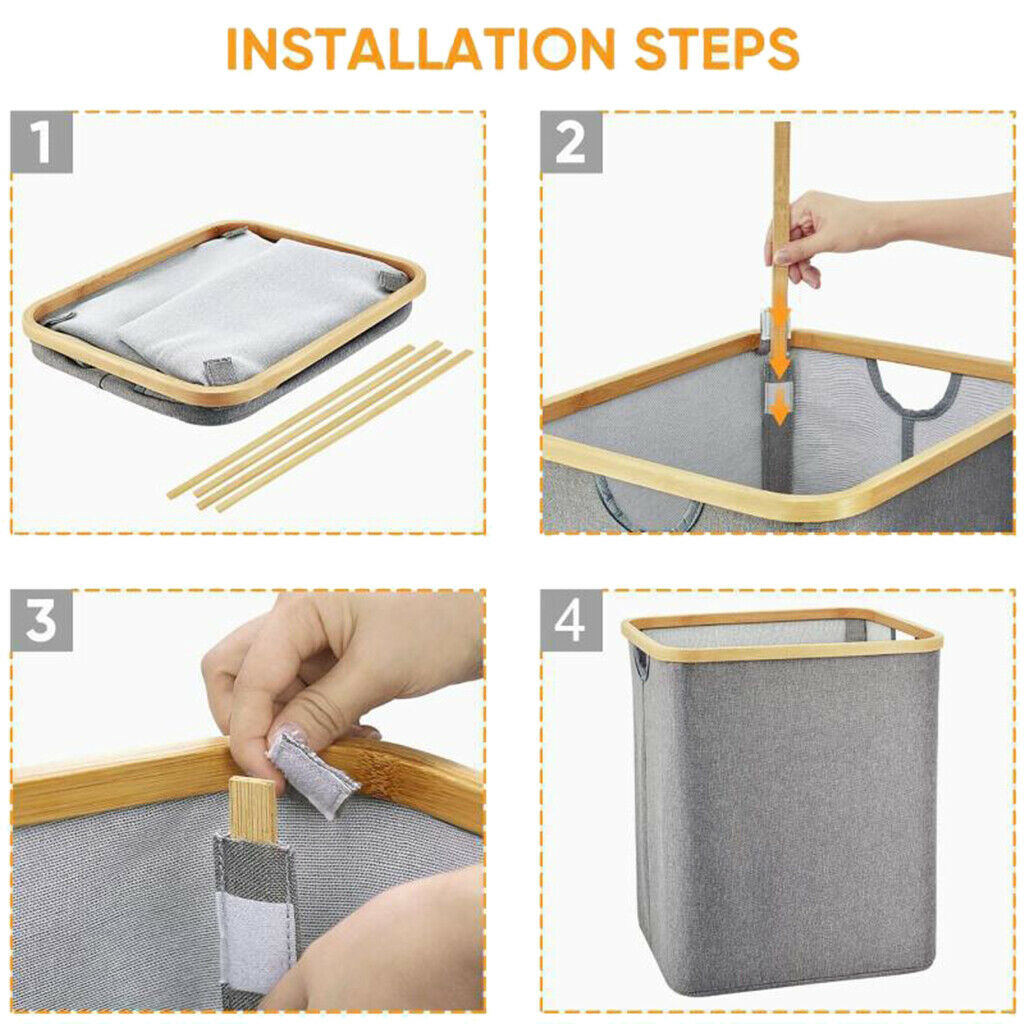 INSTALLATION STEPS

1

2

3

4