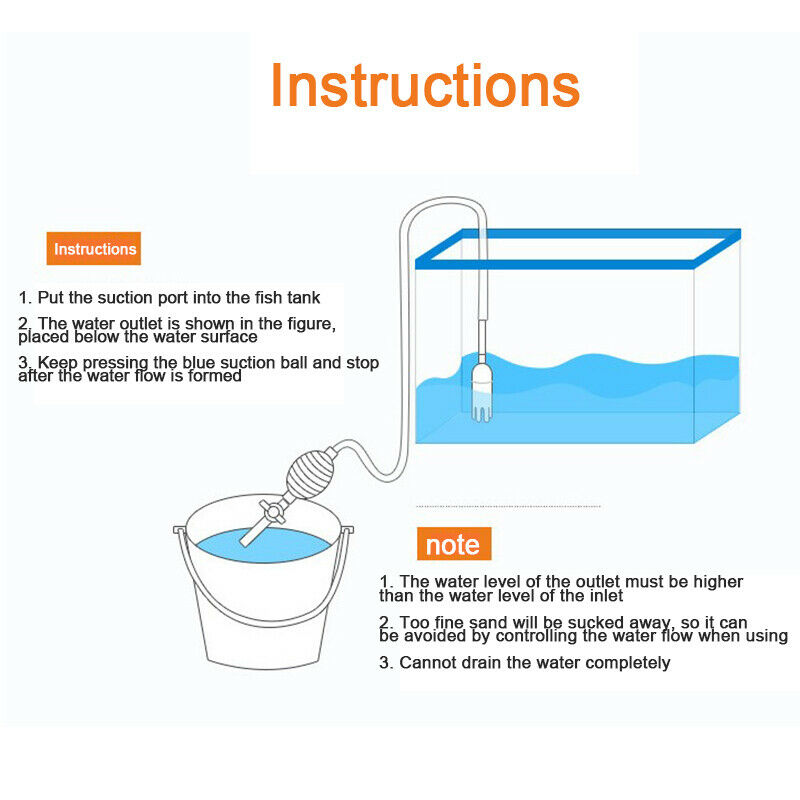 Instructions

Instructions

1. Put the suction port into the fish tank

2. The water outlet is shown in the figure, placed below the water surface

3. Keep pressing the blue suction ball and stop after the water flow is formed

note

1. The water level of the outlet must be higher than the water level of the inlet

2. Too fine sand will be sucked away, so it can be avoided by controlling the water flow when using

3. Cannot drain the water completely