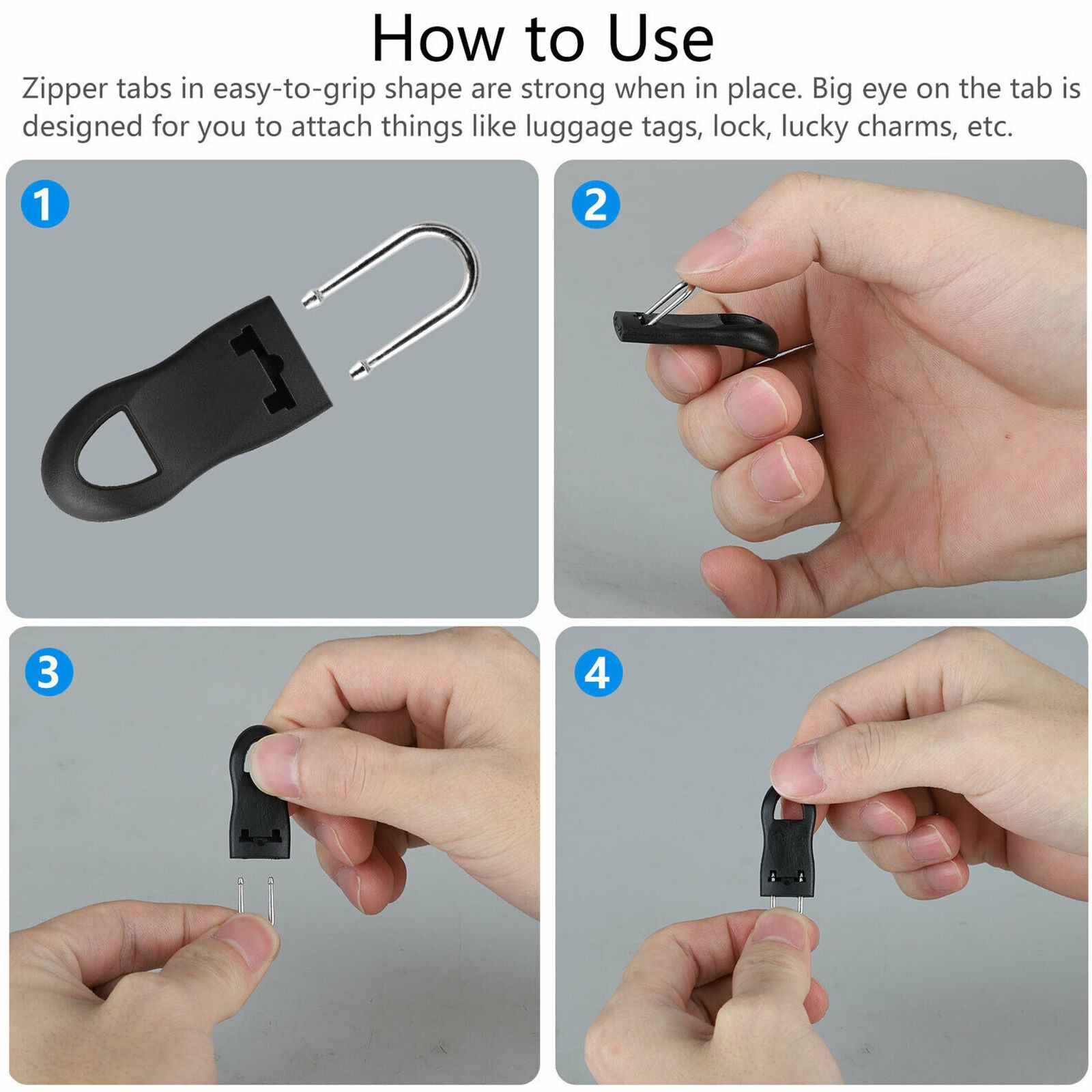 How to Use

Zipper tabs in easy-to-grip shape are strong when in place. Big eye on the tab is designed for you to attach things like luggage tags, lock, lucky charms, etc.

1

2

3

4