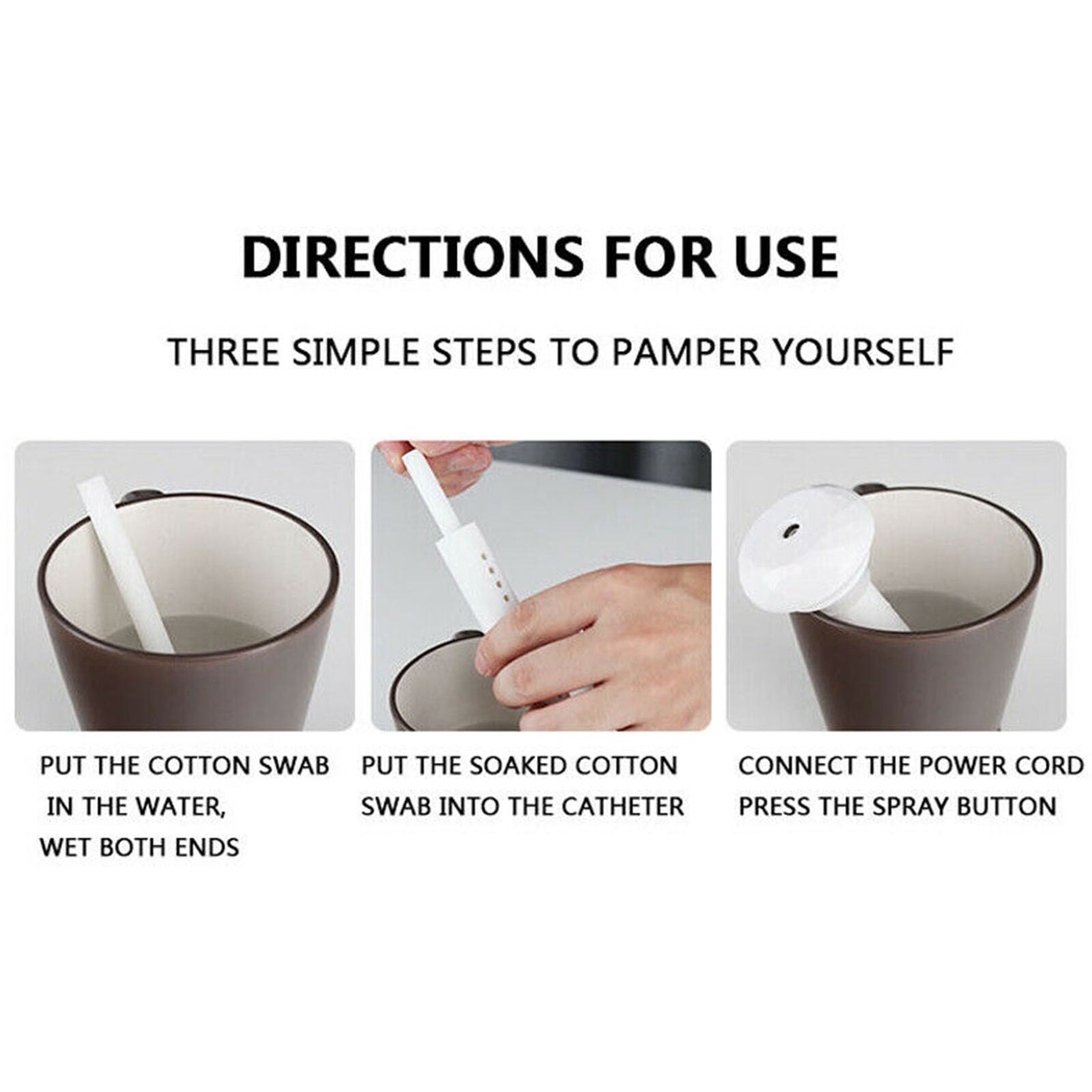 DIRECTIONS FOR USE

THREE SIMPLE STEPS TO PAMPER YOURSELF

PUT THE COTTON SWAB IN THE WATER, WET BOTH ENDS

PUT THE SOAKED COTTON SWAB INTO THE CATHETER

CONNECT THE POWER CORD PRESS THE SPRAY BUTTON