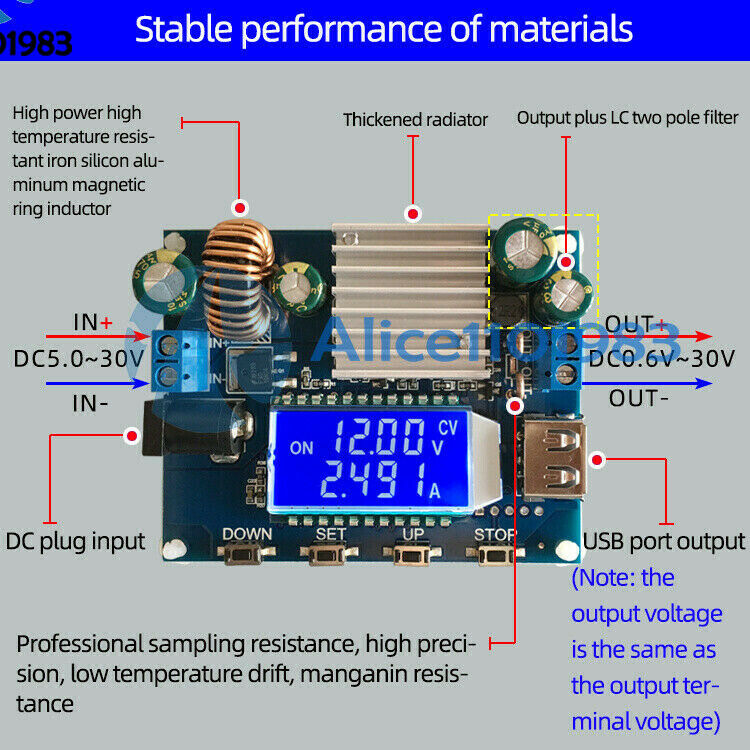 01983

Stable performance of materials

High power high temperature resistant iron silicon aluminum magnetic ring inductor

Thickened radiator

Output plus LC two pole filter

IN+
DC5.0~30V
IN-

IN+
IN-

Alice110983

OUT+
DC0.6V~30V
OUT-

ON 12.00 CV
V
2.491 A

DC plug input

DOWN SET UP STOP

USB port output
(Note: the output voltage is the same as the output terminal voltage)

Professional sampling resistance, high precision, low temperature drift, manganin resistance