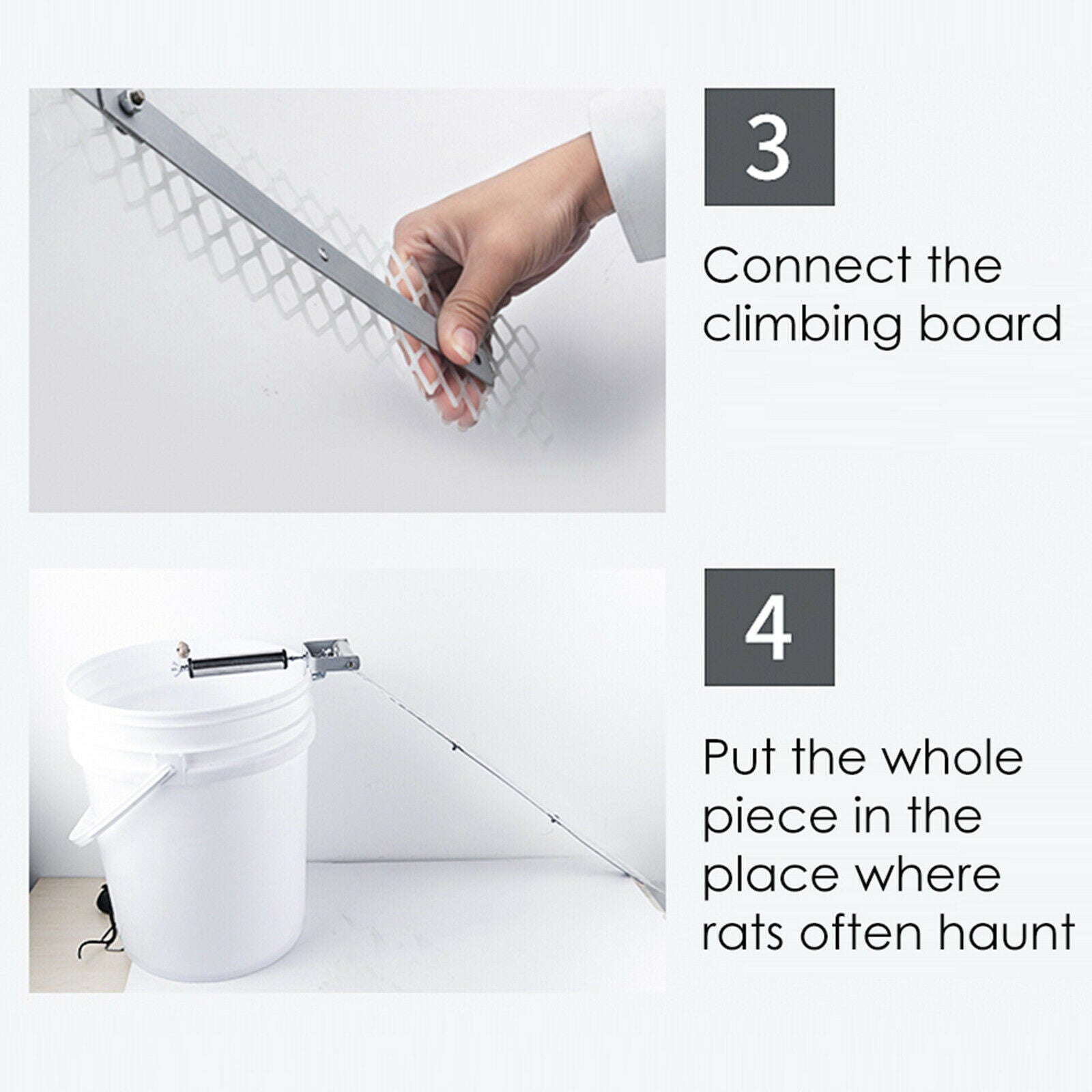 3

Connect the climbing board

4

Put the whole piece in the place where rats often haunt