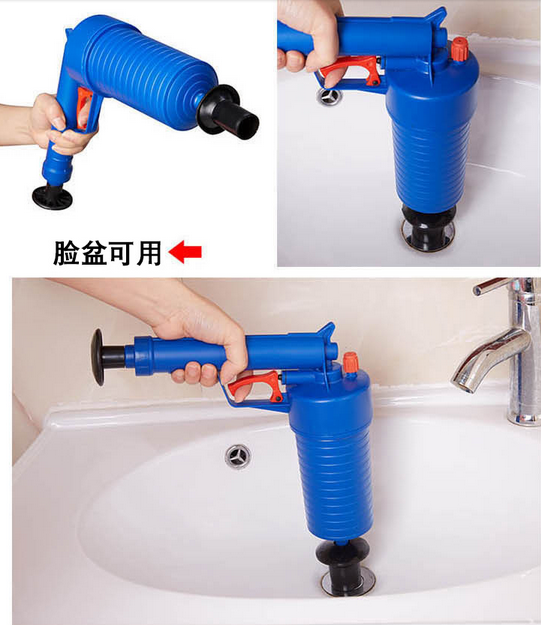 脸盆可用