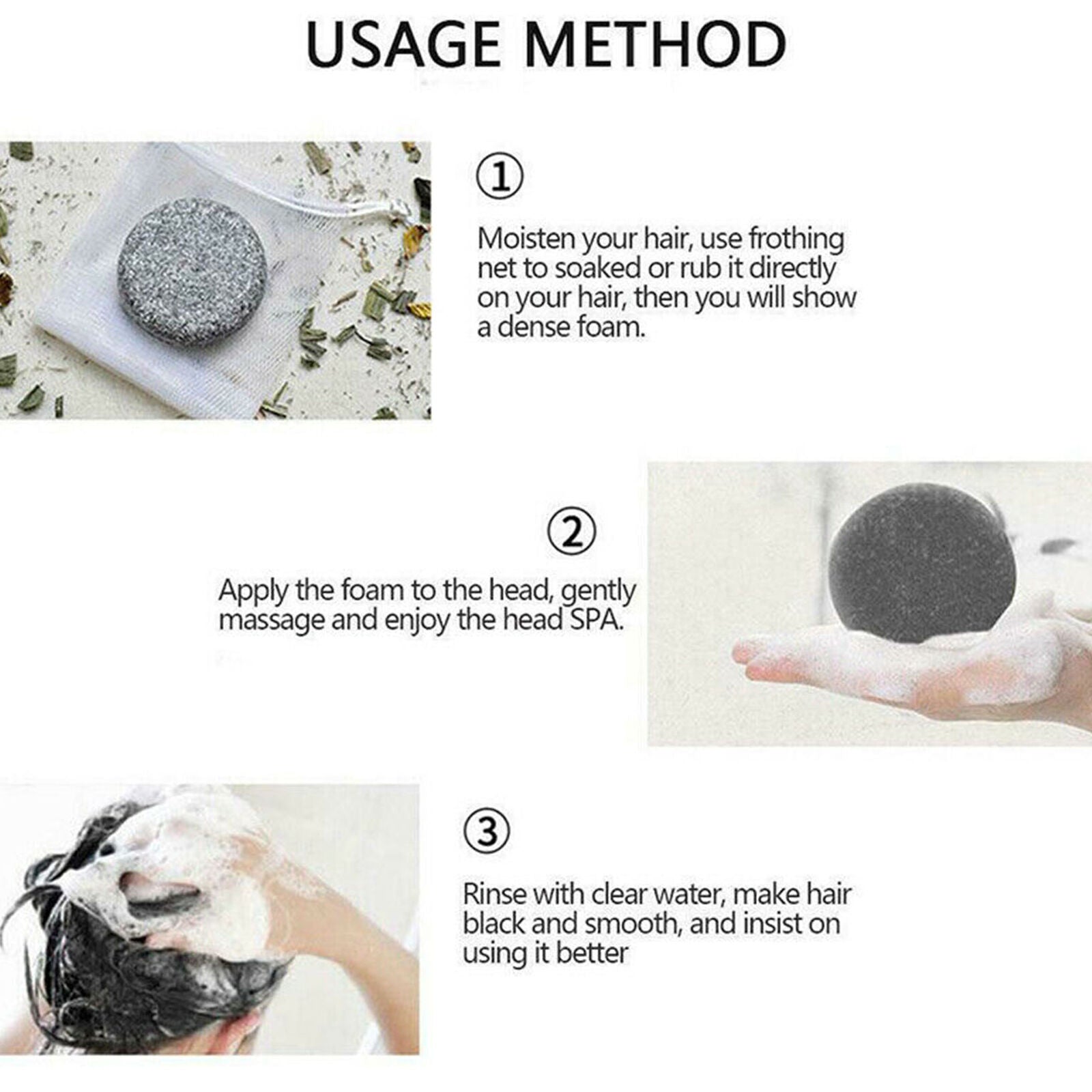 USAGE METHOD

①

Moisten your hair, use frothing net to soaked or rub it directly on your hair, then you will show a dense foam.

②

Apply the foam to the head, gently massage and enjoy the head SPA.

③

Rinse with clear water, make hair black and smooth, and insist on using it better