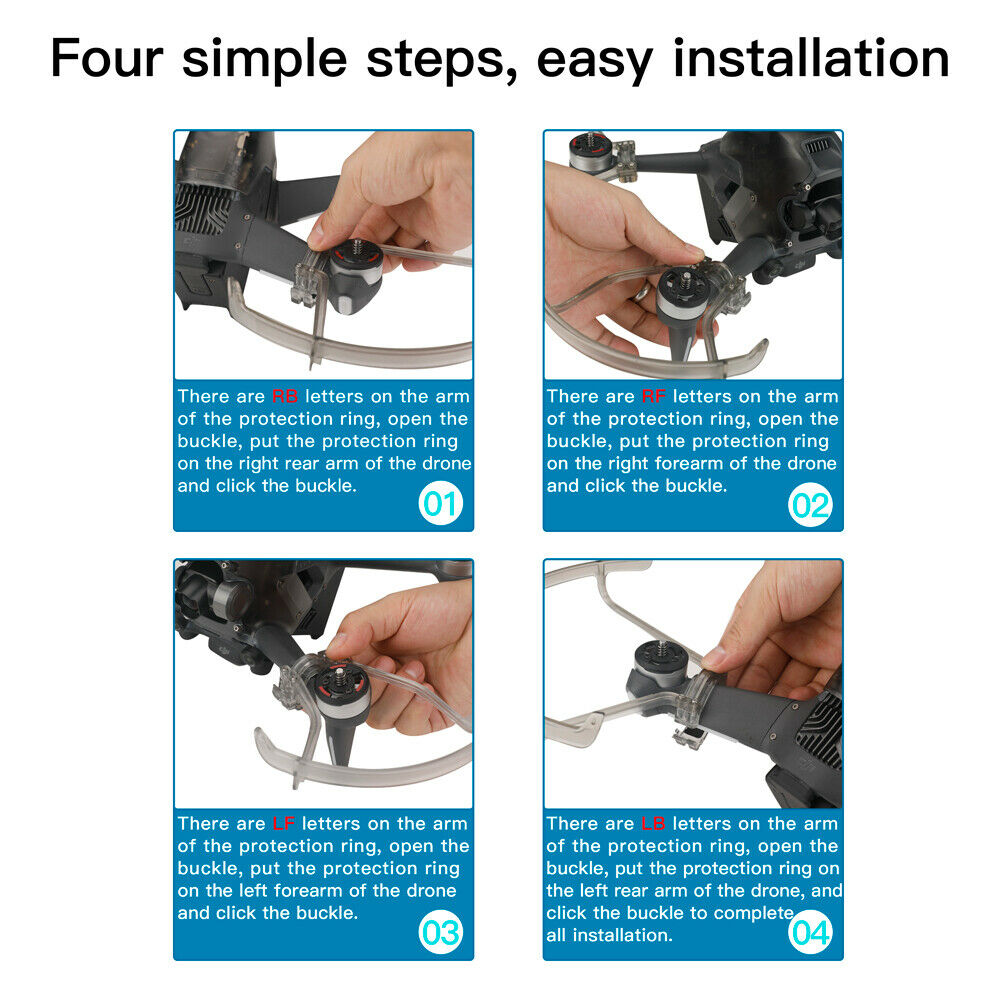 Four simple steps, easy installation

There are RB letters on the arm of the protection ring, open the buckle, put the protection ring on the right rear arm of the drone and click the buckle.

01

There are RF letters on the arm of the protection ring, open the buckle, put the protection ring on the right forearm of the drone and click the buckle.

02

There are LF letters on the arm of the protection ring, open the buckle, put the protection ring on the left forearm of the drone and click the buckle.

03

There are LB letters on the arm of the protection ring, open the buckle, put the protection ring on the left rear arm of the drone, and click the buckle to complete all installation.

04