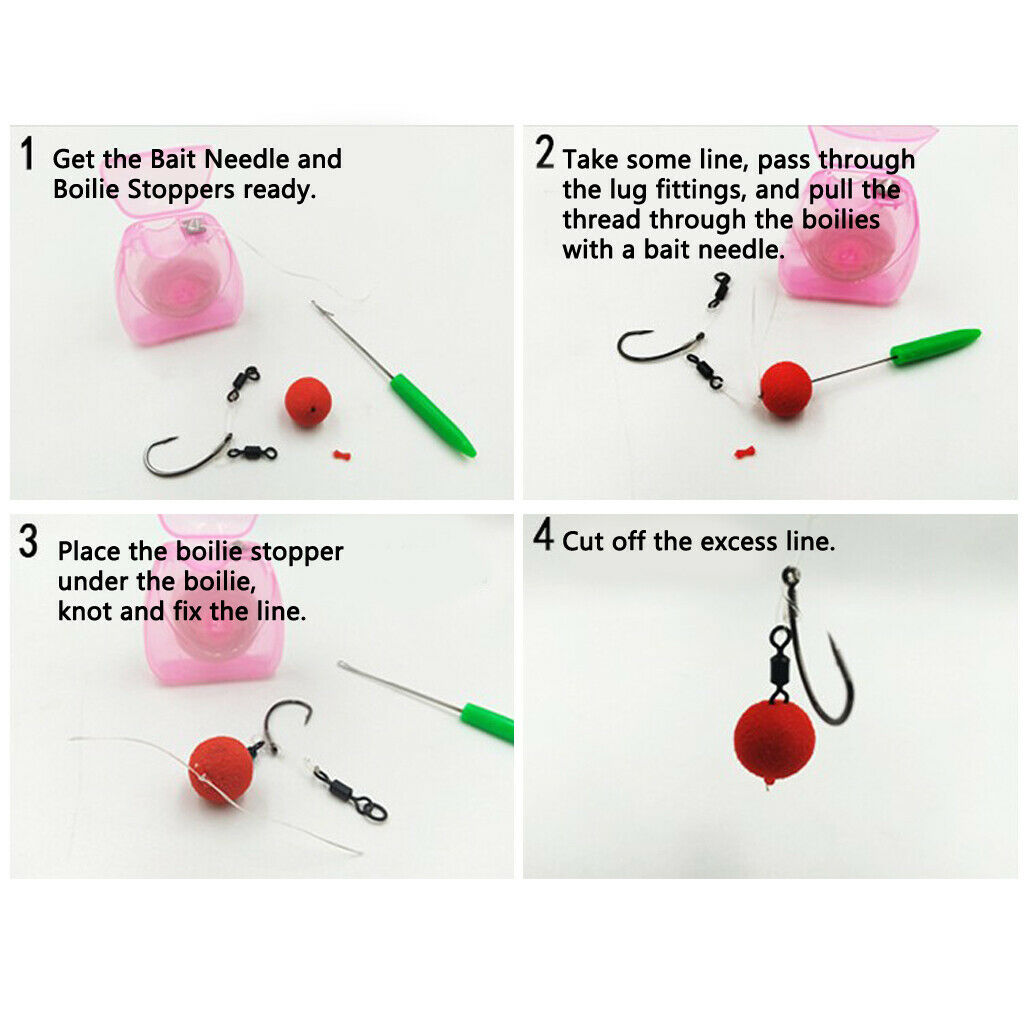 1 Get the Bait Needle and Boilie Stoppers ready.

2 Take some line, pass through the lug fittings, and pull the thread through the boilies with a bait needle.

3 Place the boilie stopper under the boilie, knot and fix the line.

4 Cut off the excess line.