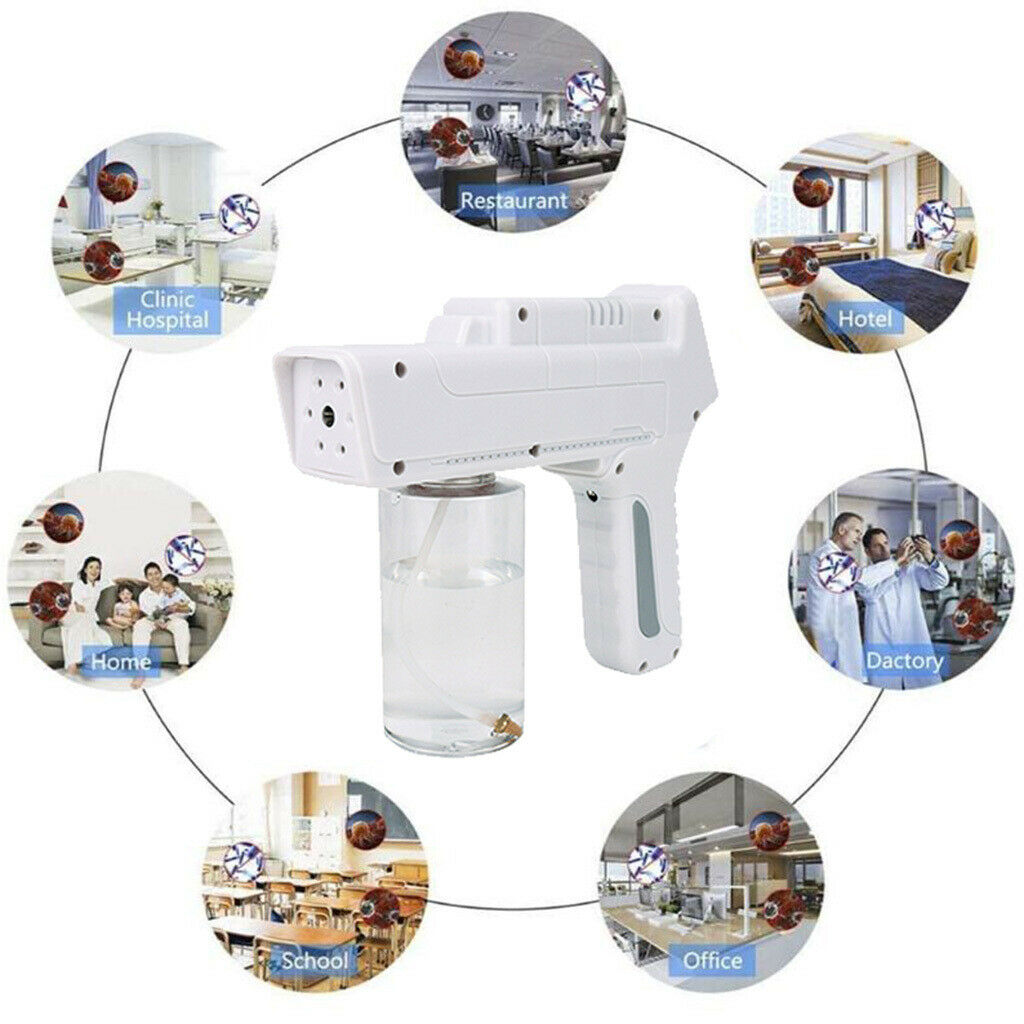 Restaurant

Clinic
Hospital

Hotel

Home

Dactory

School

Office