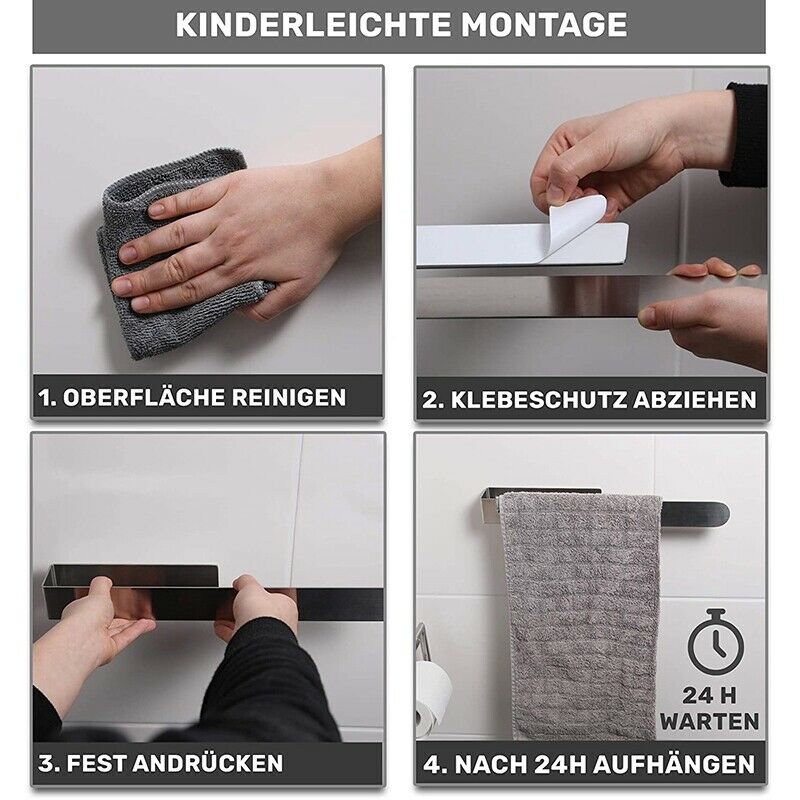 KINDERLEICHTE MONTAGE

1. OBERFLÄCHE REINIGEN

2. KLEBESCHUTZ ABZIEHEN

3. FEST ANDRÜCKEN

24 H
WARTEN

4. NACH 24H AUFHÄNGEN