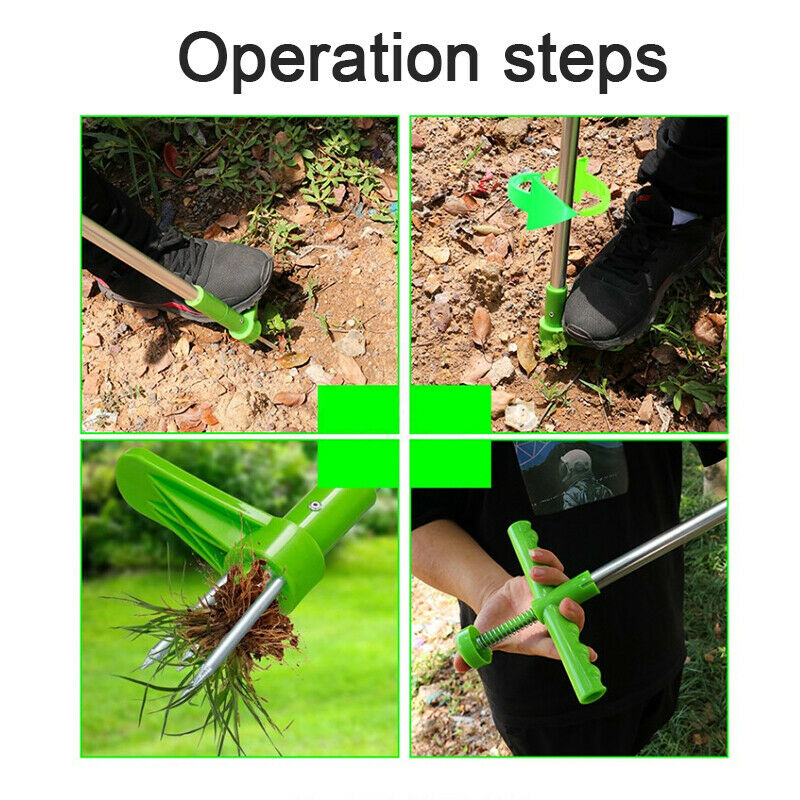 Operation steps