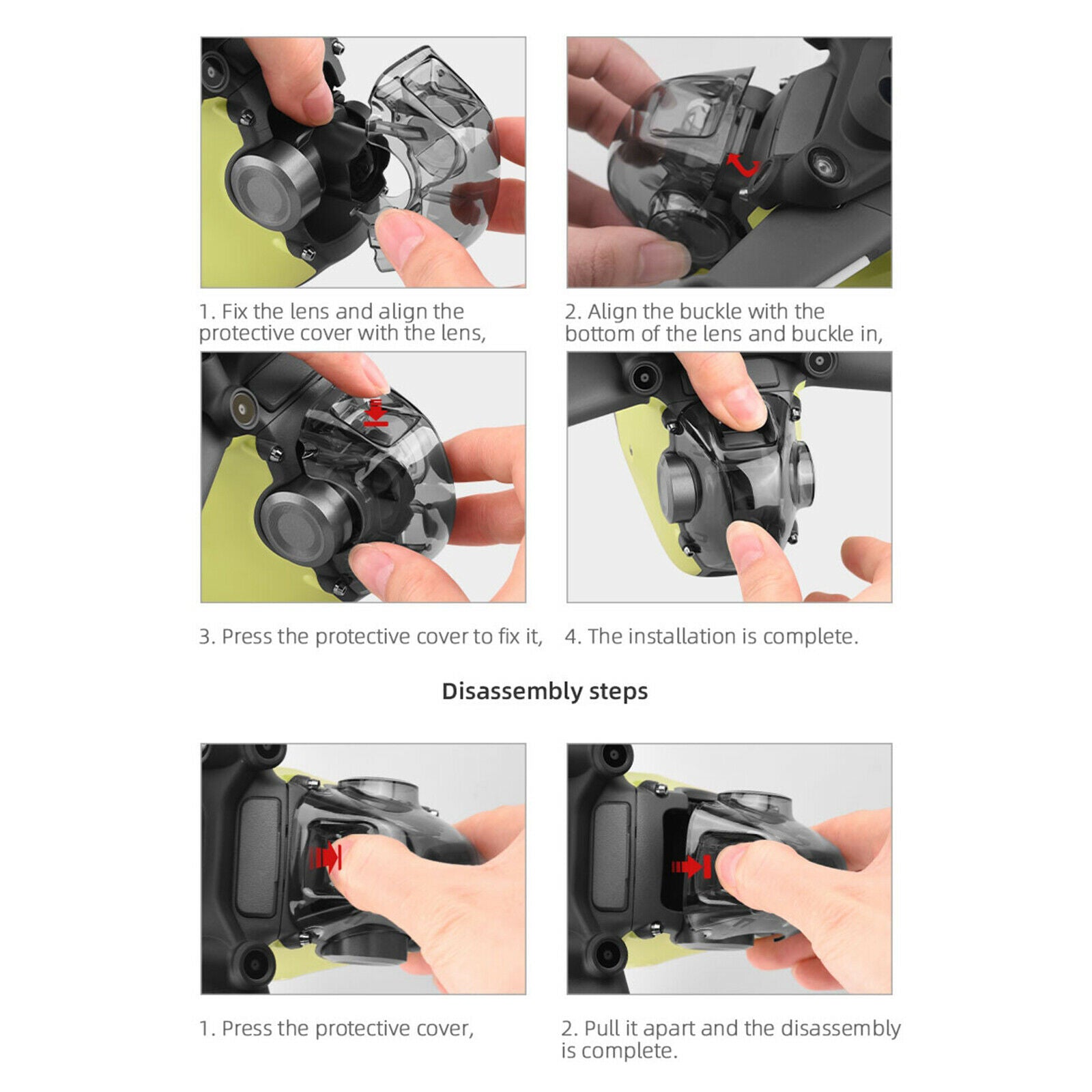 1. Fix the lens and align the protective cover with the lens,

2. Align the buckle with the bottom of the lens and buckle in,

3. Press the protective cover to fix it,

4. The installation is complete.

Disassembly steps

1. Press the protective cover,

2. Pull it apart and the disassembly is complete.