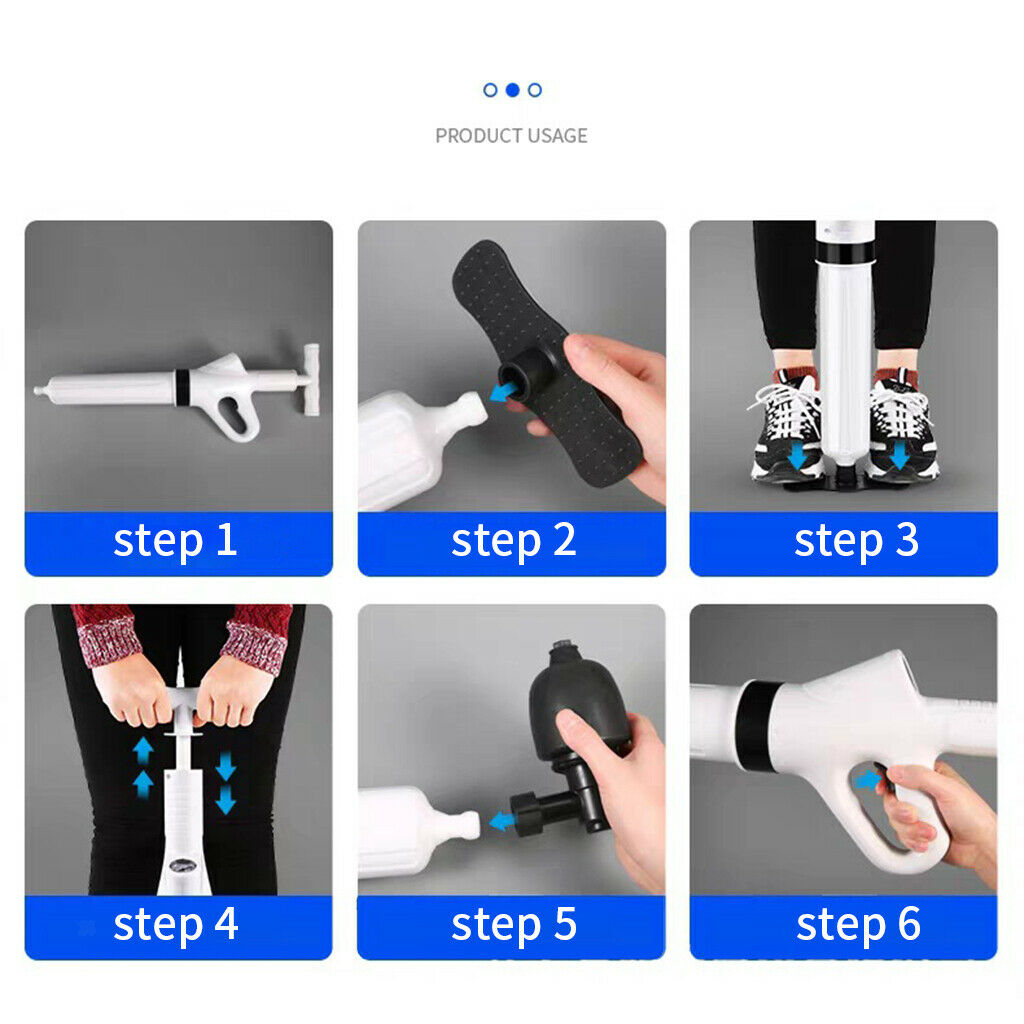 PRODUCT USAGE

step 1

step 2

step 3

step 4

step 5

step 6