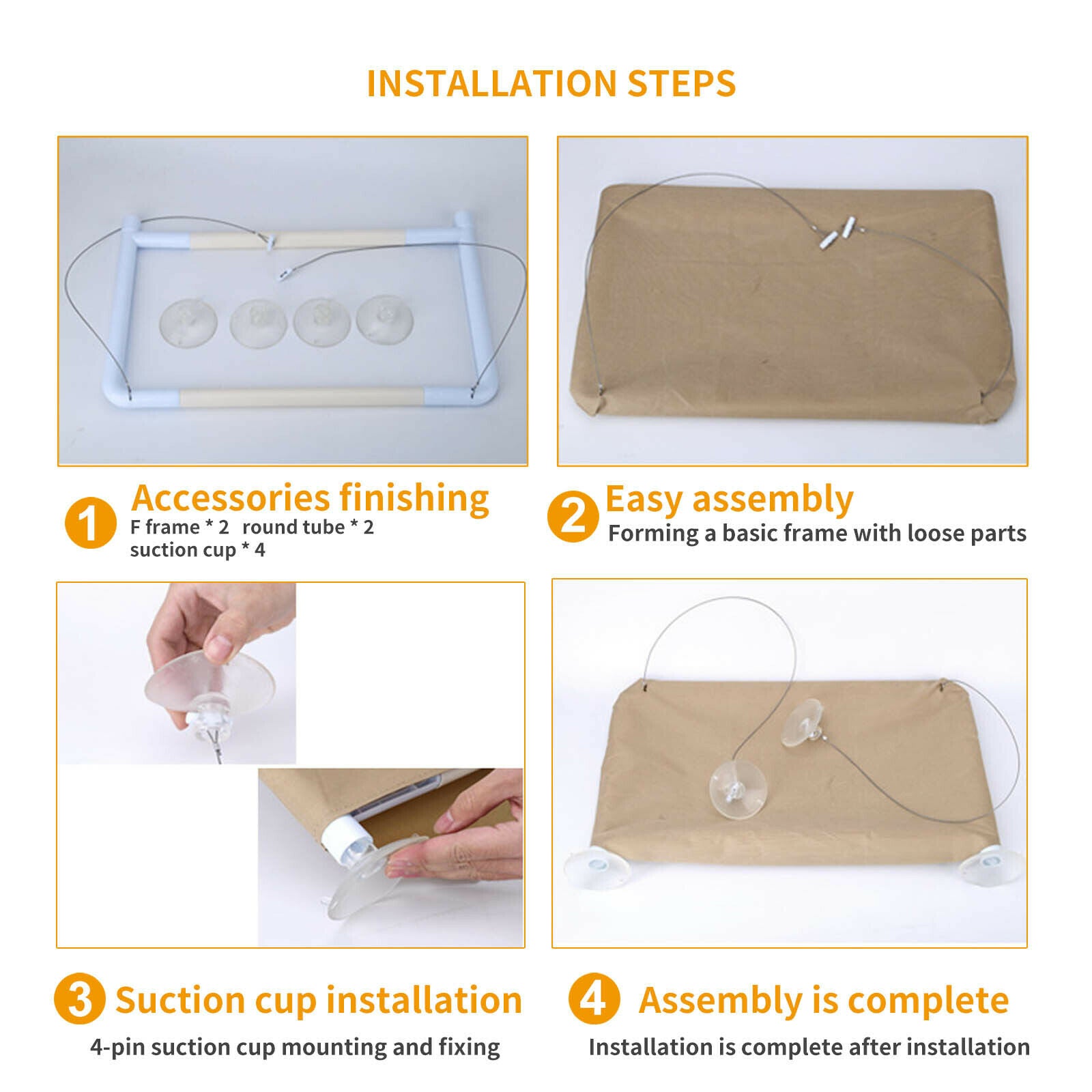 INSTALLATION STEPS

1 Accessories finishing
F frame * 2 round tube * 2
suction cup * 4

2 Easy assembly
Forming a basic frame with loose parts

3 Suction cup installation
4-pin suction cup mounting and fixing

4 Assembly is complete
Installation is complete after installation