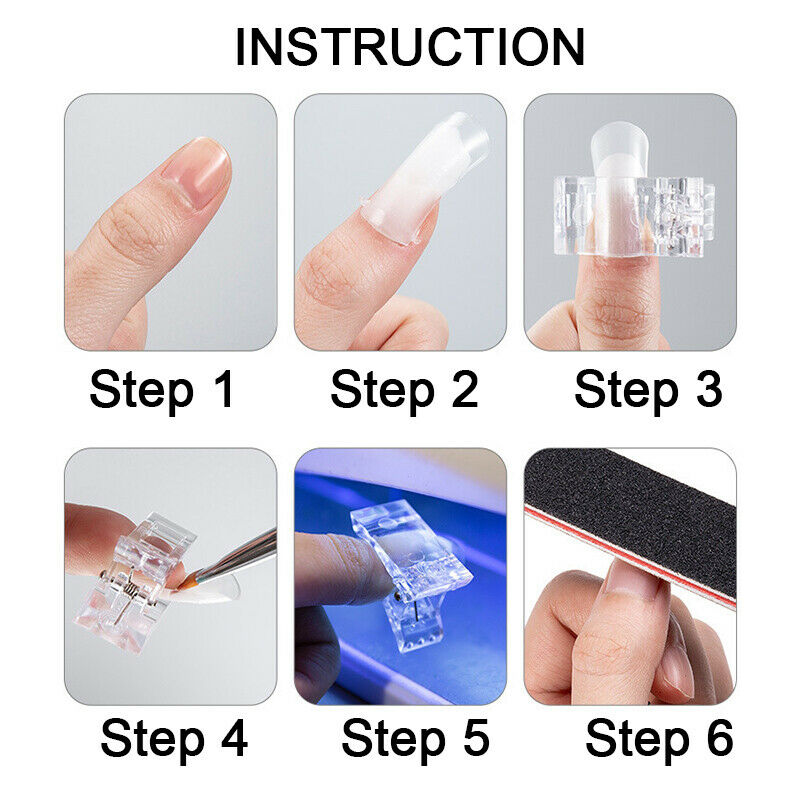 INSTRUCTION

Step 1

Step 2

Step 3

Step 4

Step 5

Step 6