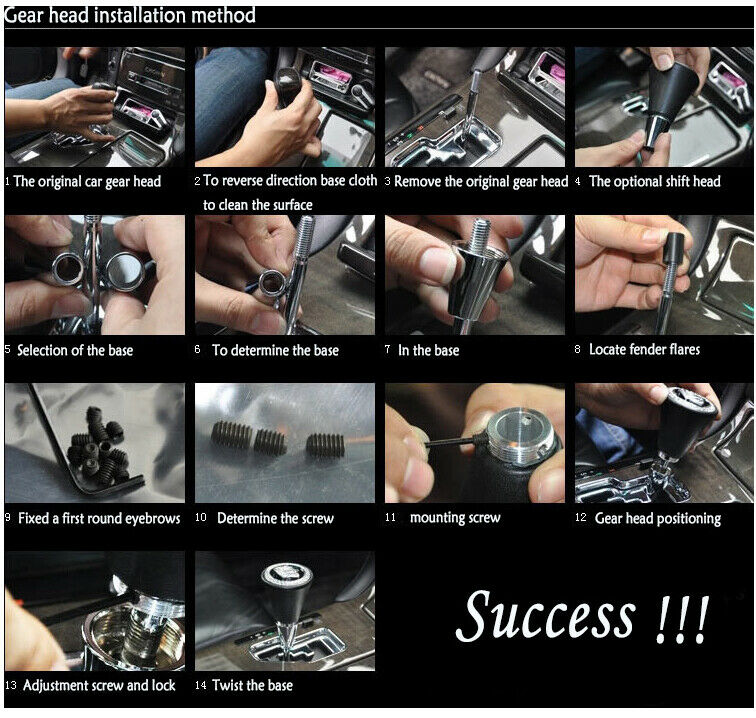 Gear head installation method

1 The original car gear head

2 To reverse direction base cloth to clean the surface

3 Remove the original gear head

4 The optional shift head

5 Selection of the base

6 To determine the base

7 In the base

8 Locate fender flares

9 Fixed a first round eyebrows

10 Determine the screw

11 mounting screw

12 Gear head positioning

13 Adjustment screw and lock

14 Twist the base

Success !!!