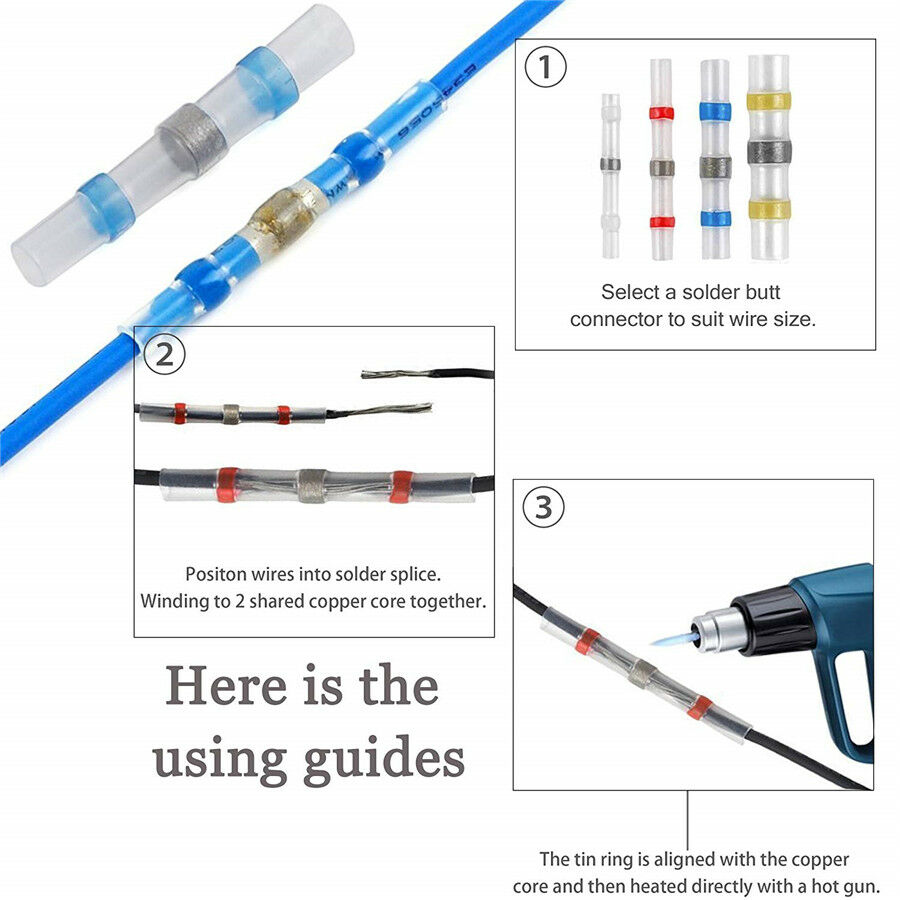 1

Select a solder butt connector to suit wire size.

2

Positon wires into solder splice.
Winding to 2 shared copper core together.

3

Here is the using guides

The tin ring is aligned with the copper core and then heated directly with a hot gun.