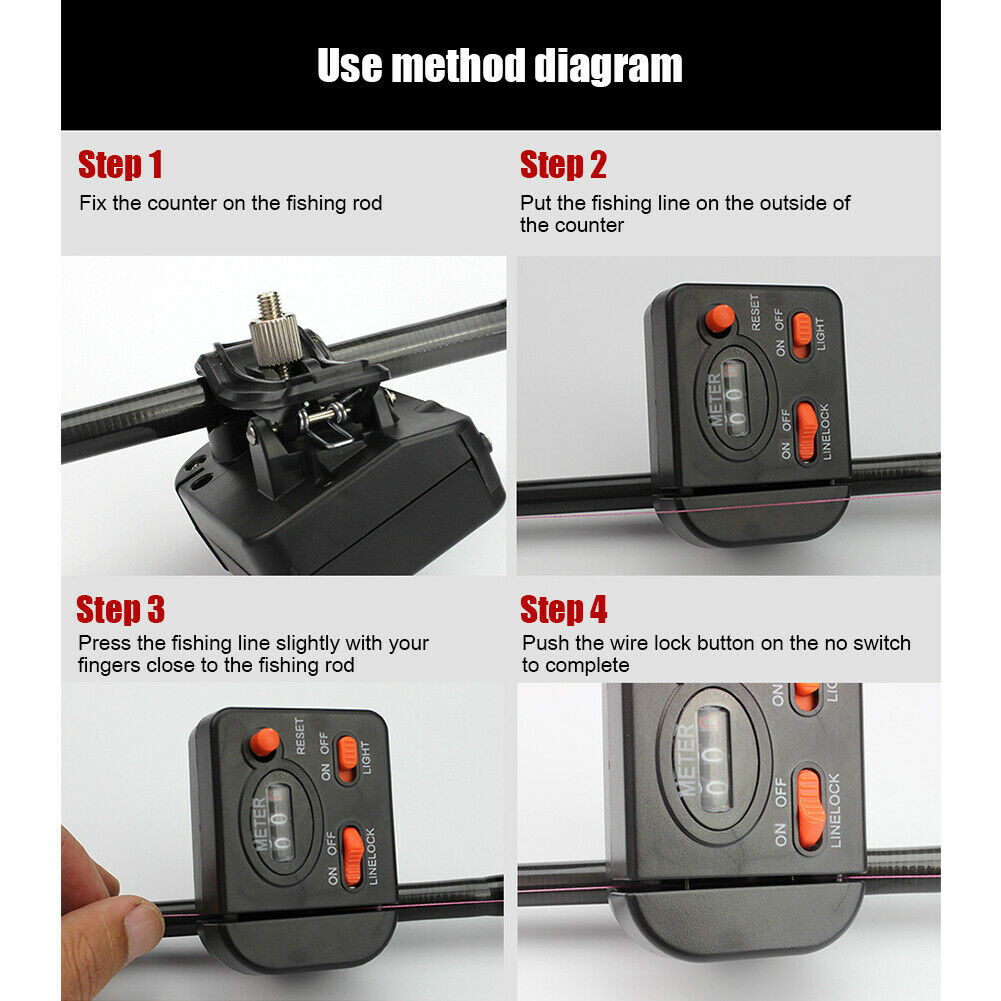 Use method diagram

Step 1
Fix the counter on the fishing rod

Step 2
Put the fishing line on the outside of the counter

RESET
ON OFF
LIGHT
METER
0 0
ON OFF
LINELOCK

Step 3
Press the fishing line slightly with your fingers close to the fishing rod

RESET
ON OFF
LIGHT
METER
0 0
ON OFF
LINELOCK

Step 4
Push the wire lock button on the no switch to complete

METER
0 0
ON OFF
LINELOCK