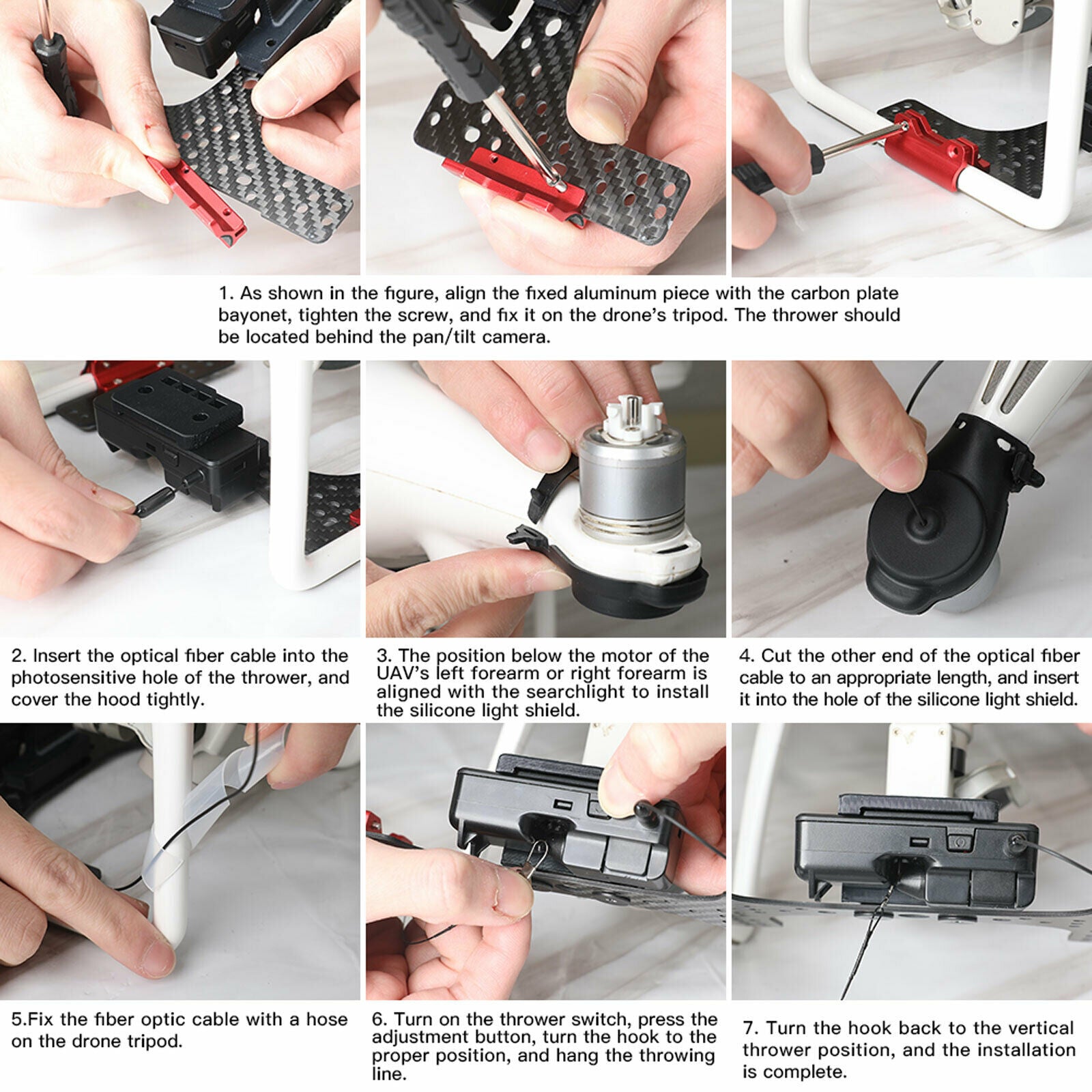 1. As shown in the figure, align the fixed aluminum piece with the carbon plate bayonet, tighten the screw, and fix it on the drone's tripod. The thrower should be located behind the pan/tilt camera.

2. Insert the optical fiber cable into the photosensitive hole of the thrower, and cover the hood tightly.

3. The position below the motor of the UAV's left forearm or right forearm is aligned with the searchlight to install the silicone light shield.

4. Cut the other end of the optical fiber cable to an appropriate length, and insert it into the hole of the silicone light shield.

5.Fix the fiber optic cable with a hose on the drone tripod.

6. Turn on the thrower switch, press the adjustment button, turn the hook to the proper position, and hang the throwing line.

7. Turn the hook back to the vertical thrower position, and the installation is complete.