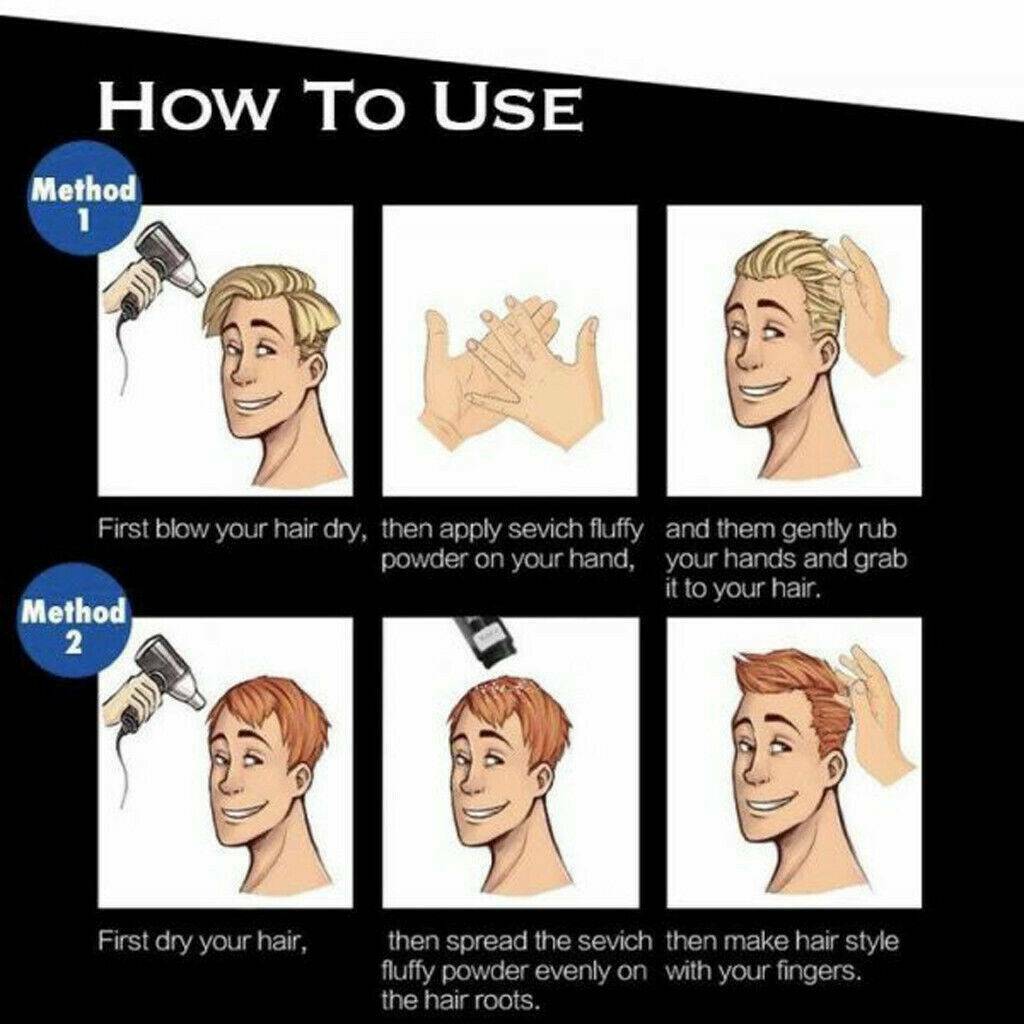 HOW TO USE

Method 1

First blow your hair dry,

then apply sevich fluffy powder on your hand,

and them gently rub your hands and grab it to your hair.

Method 2

First dry your hair,

then spread the sevich fluffy powder evenly on the hair roots.

then make hair style with your fingers.