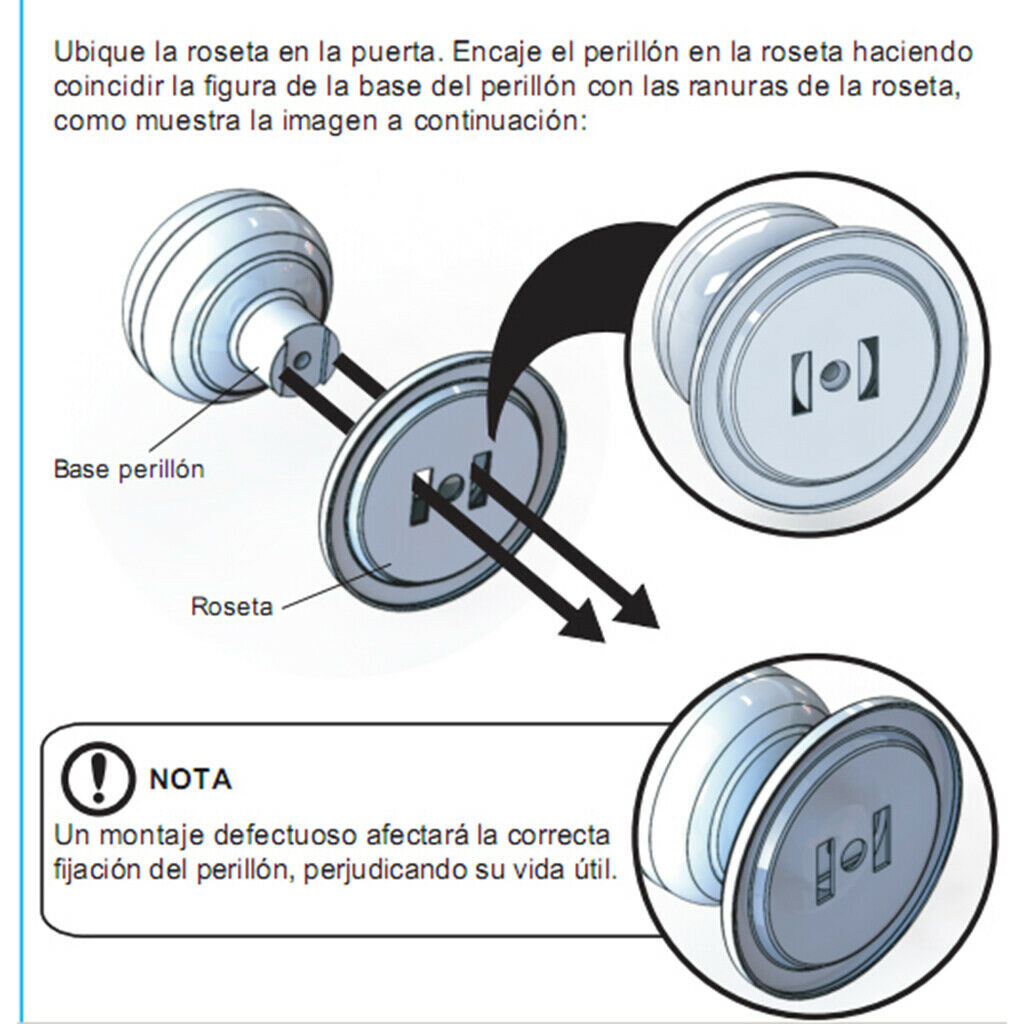 Ubique la roseta en la puerta. Encaje el perillón en la roseta haciendo coincidir la figura de la base del perillón con las ranuras de la roseta, como muestra la imagen a continuación:

Base perillón

Roseta

NOTA

Un montaje defectuoso afectará la correcta fijación del perillón, perjudicando su vida útil.