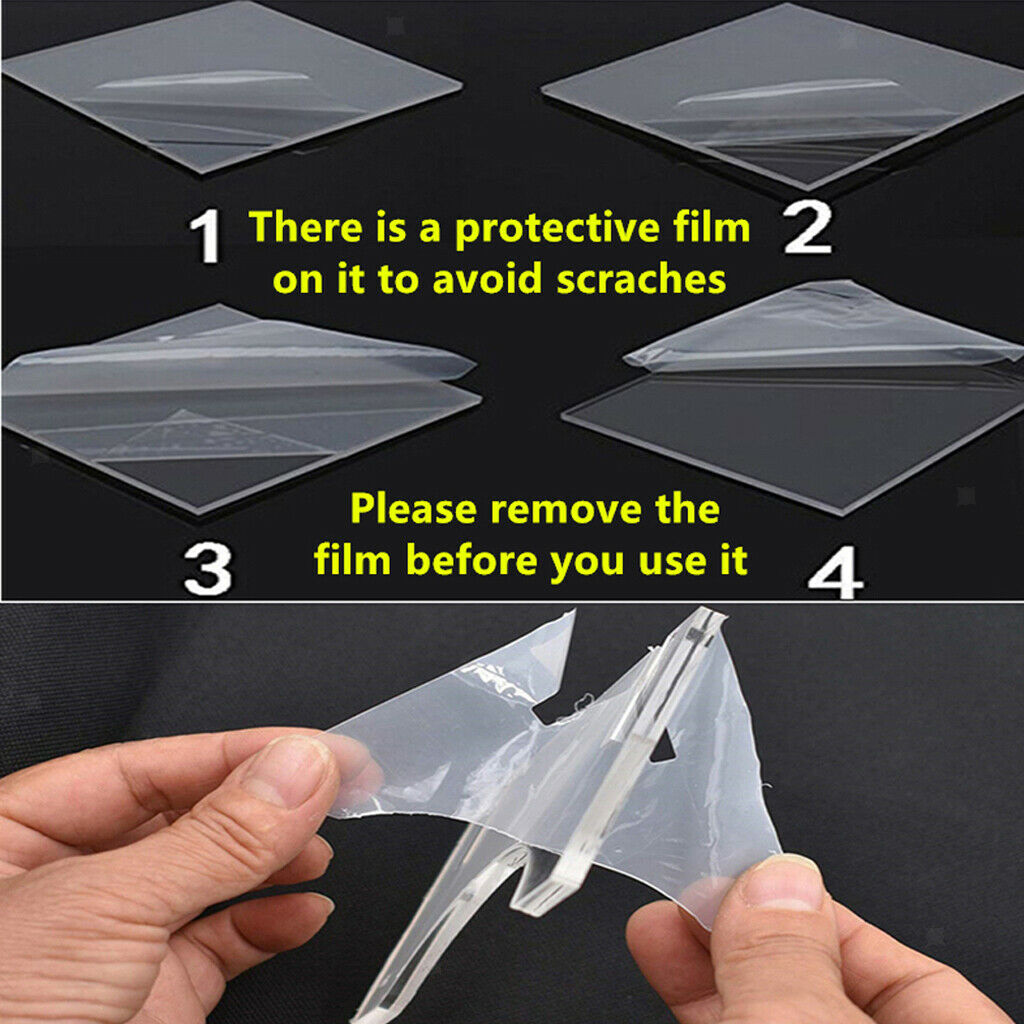 1 There is a protective film on it to avoid scraches 2

3 Please remove the film before you use it 4