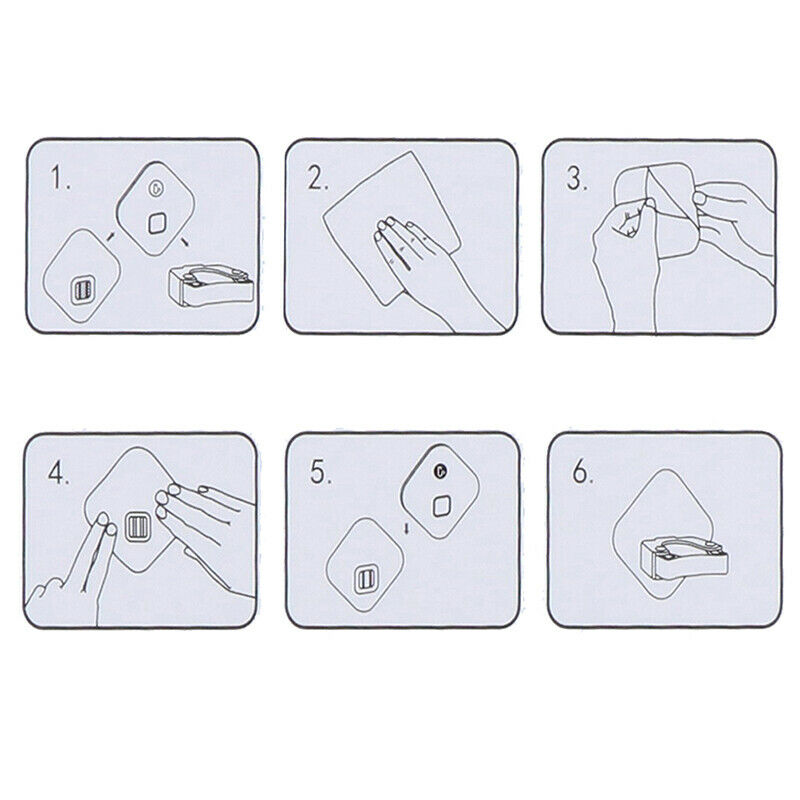 1.

2.

3.

4.

5.

6.