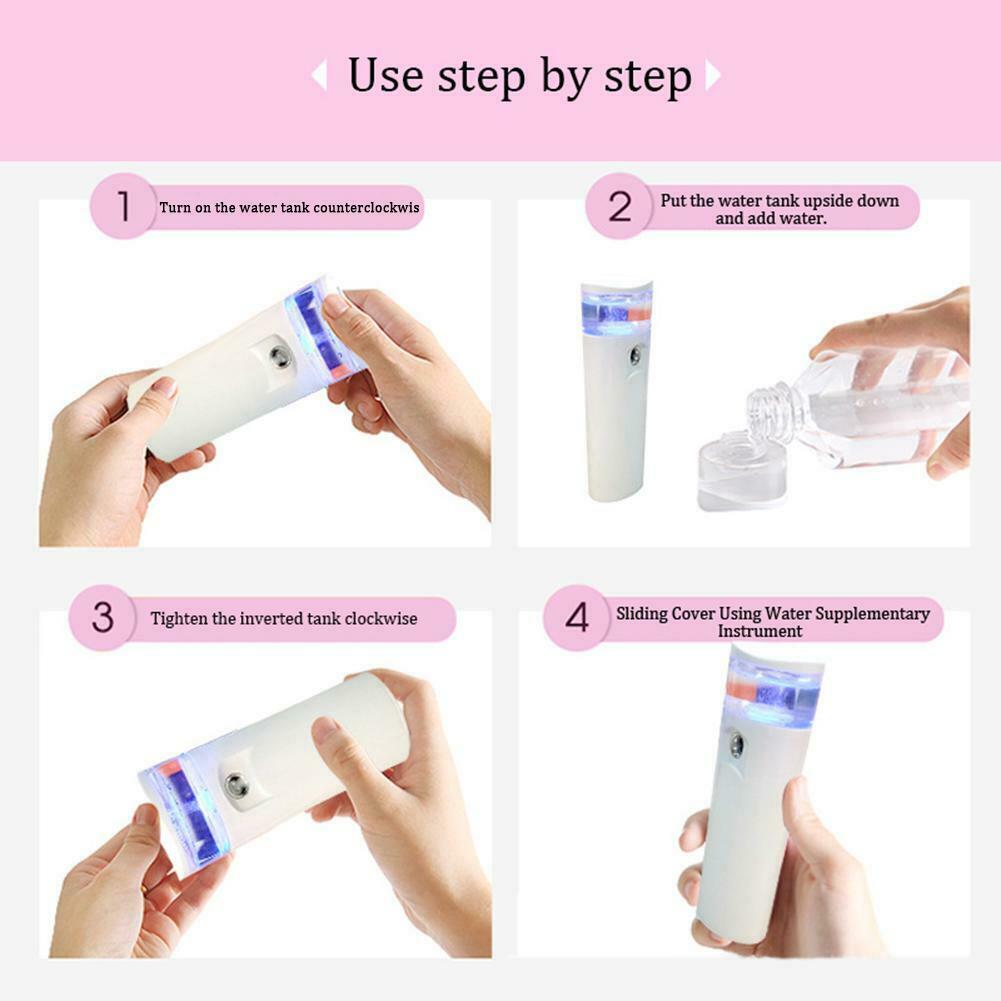 Use step by step

1 Turn on the water tank counterclockwis

2 Put the water tank upside down and add water.

3 Tighten the inverted tank clockwise

4 Sliding Cover Using Water Supplementary Instrument