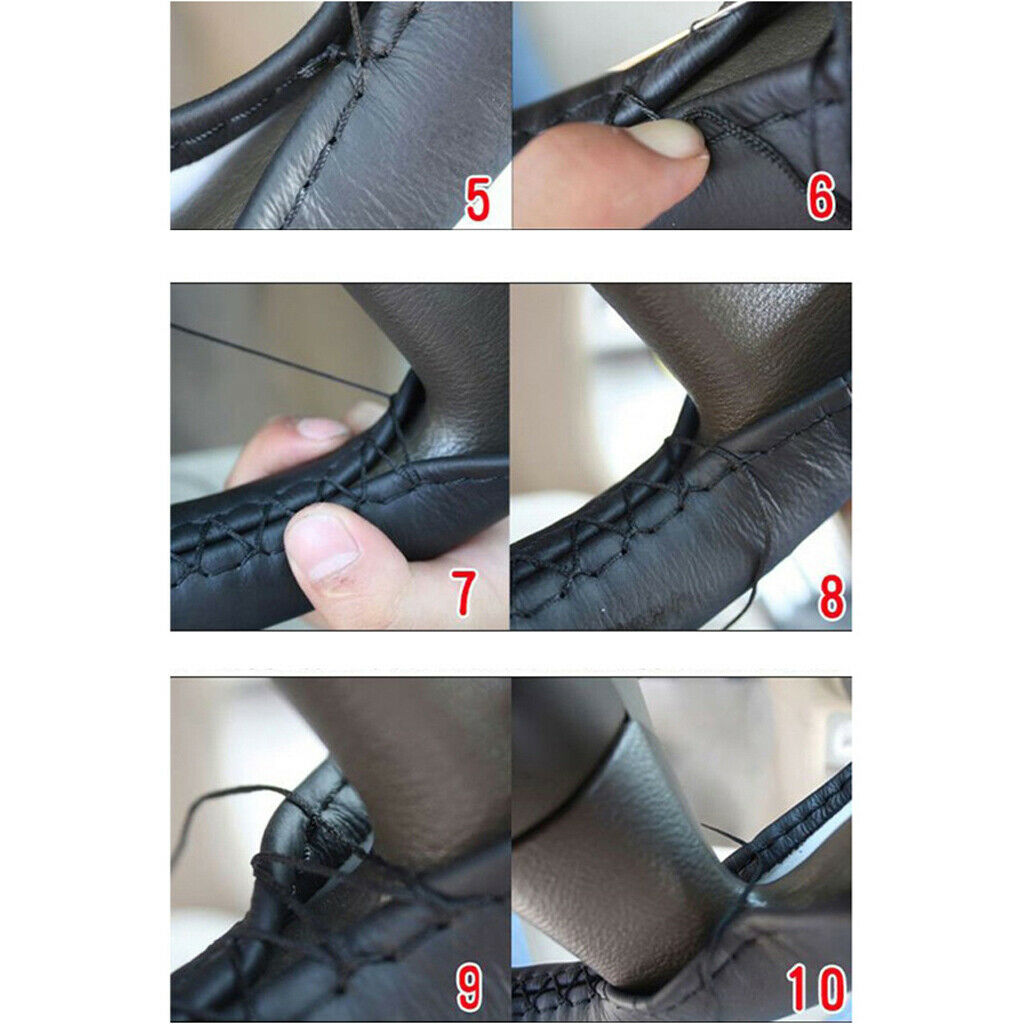 5

6

7

8

9

10