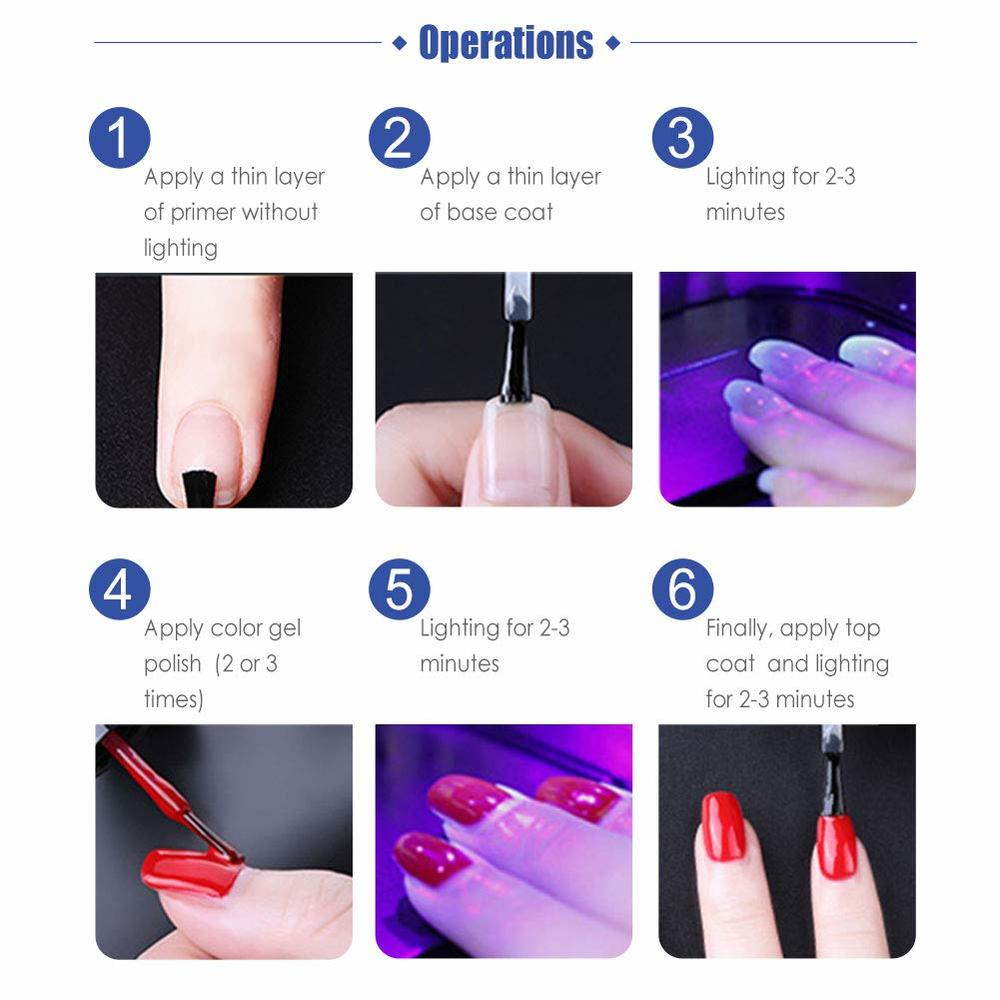 Operations

1
Apply a thin layer of primer without lighting

2
Apply a thin layer of base coat

3
Lighting for 2-3 minutes

4
Apply color gel polish (2 or 3 times)

5
Lighting for 2-3 minutes

6
Finally, apply top coat and lighting for 2-3 minutes