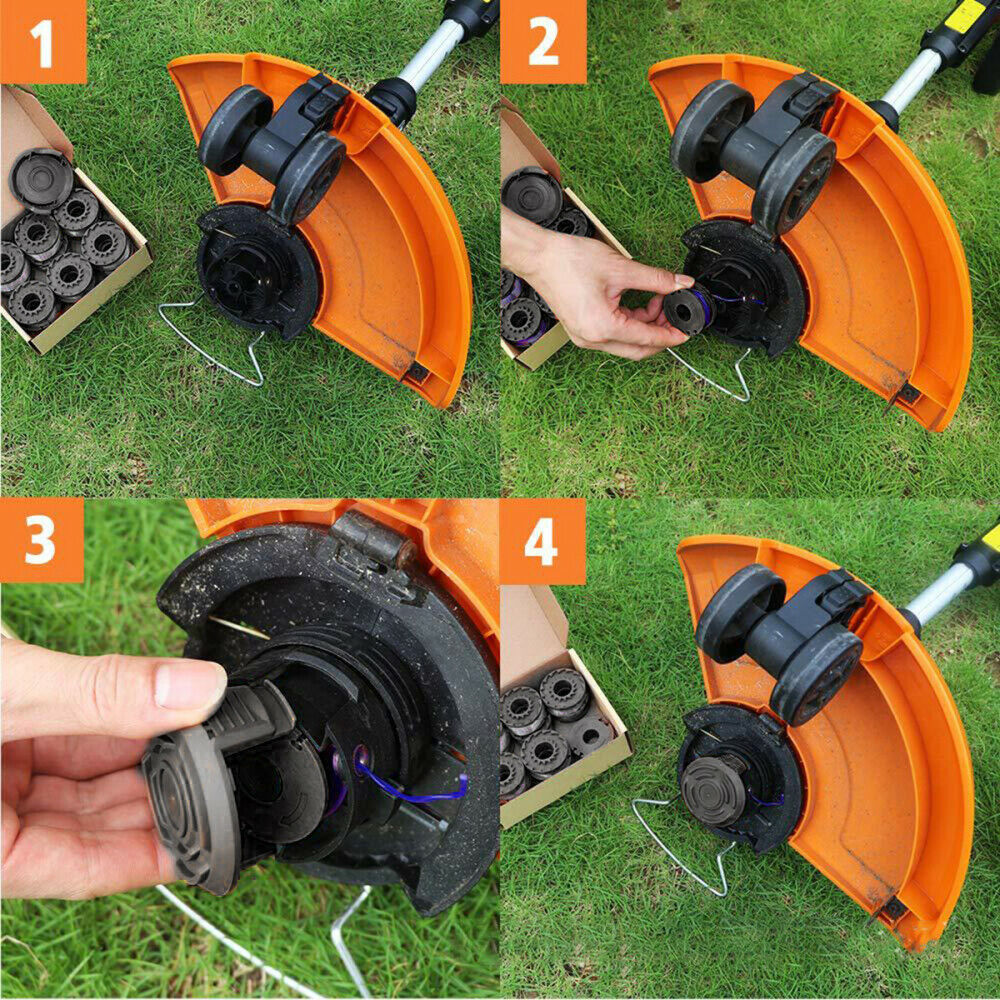 1

2

3

4