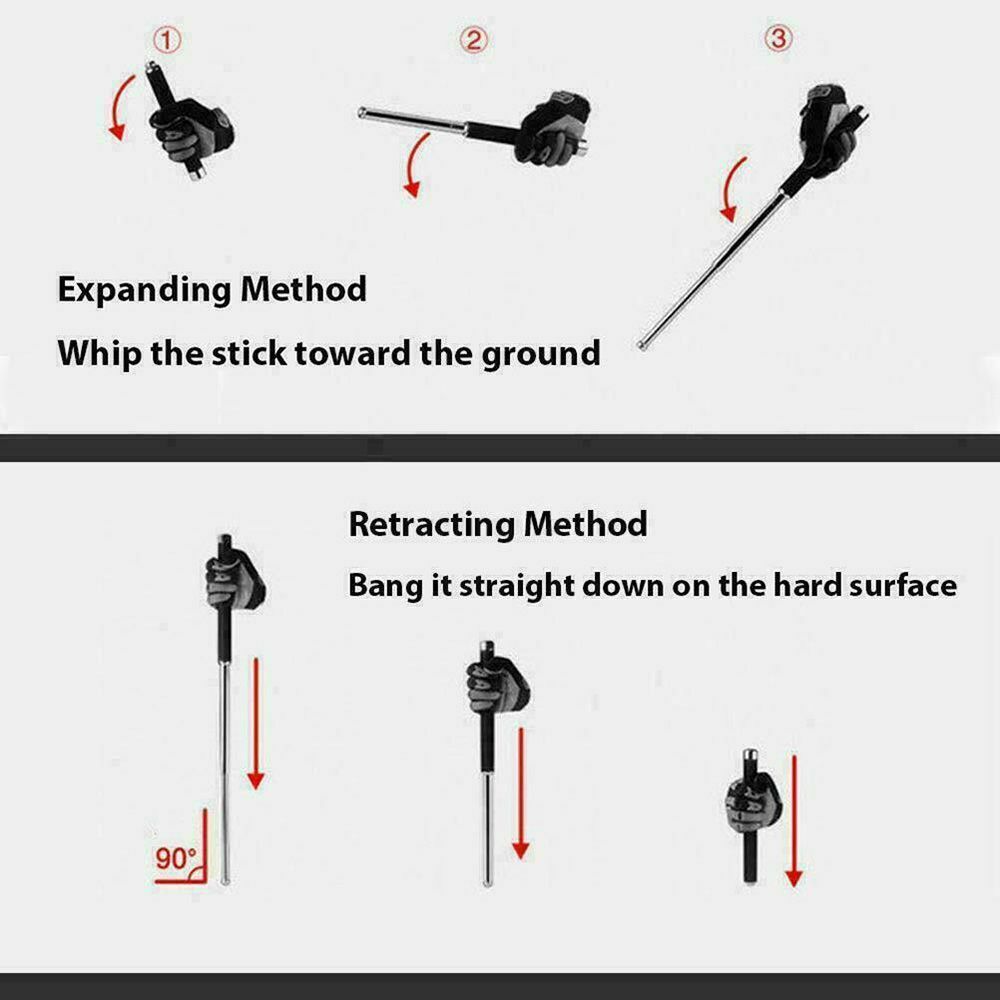 ①

②

③

Expanding Method

Whip the stick toward the ground

Retracting Method

Bang it straight down on the hard surface

90°