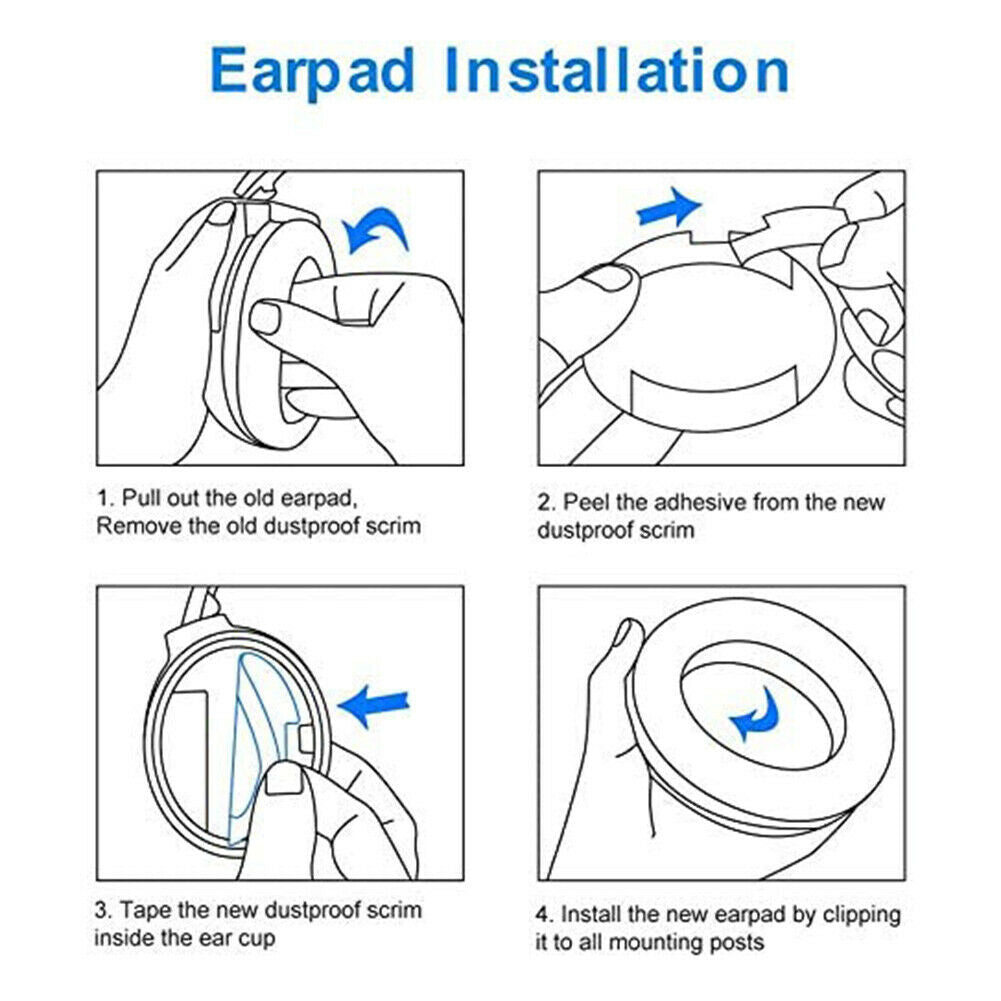 Earpad Installation

1. Pull out the old earpad, Remove the old dustproof scrim

2. Peel the adhesive from the new dustproof scrim

3. Tape the new dustproof scrim inside the ear cup

4. Install the new earpad by clipping it to all mounting posts