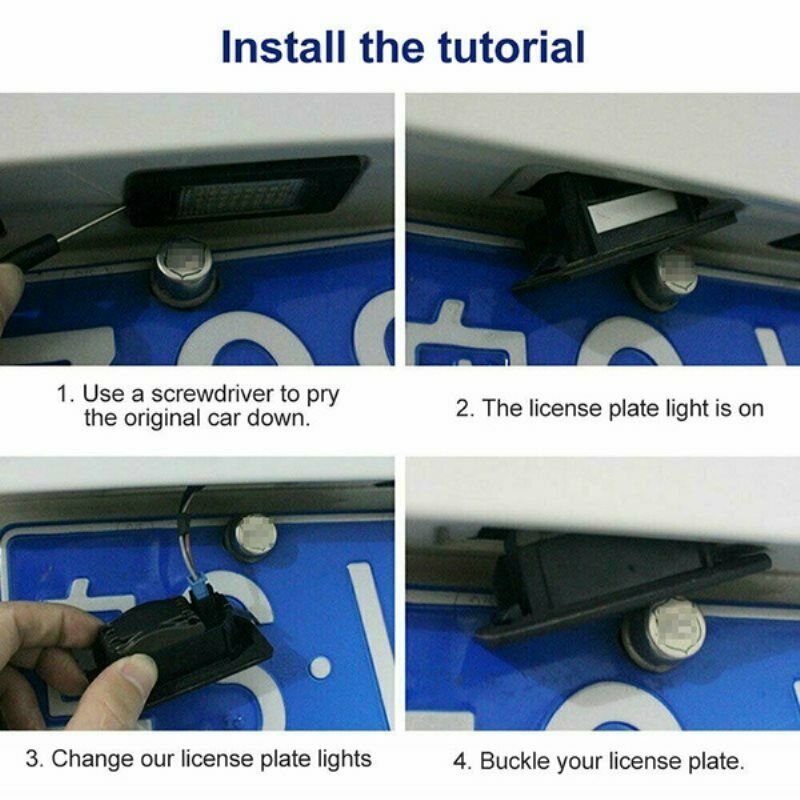 Install the tutorial

1. Use a screwdriver to pry the original car down.

2. The license plate light is on

3. Change our license plate lights

4. Buckle your license plate.