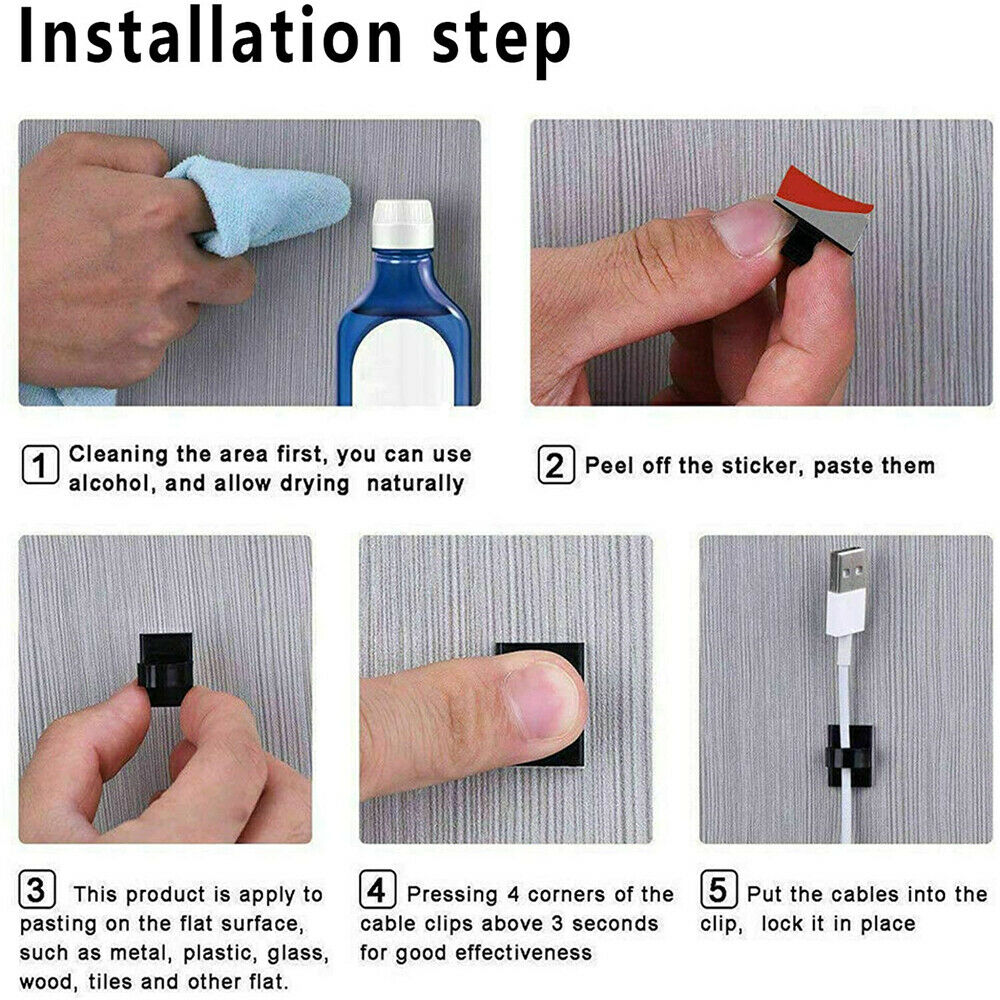 Installation step

1 Cleaning the area first, you can use alcohol, and allow drying naturally

2 Peel off the sticker, paste them

3 This product is apply to pasting on the flat surface, such as metal, plastic, glass, wood, tiles and other flat.

4 Pressing 4 corners of the cable clips above 3 seconds for good effectiveness

5 Put the cables into the clip, lock it in place