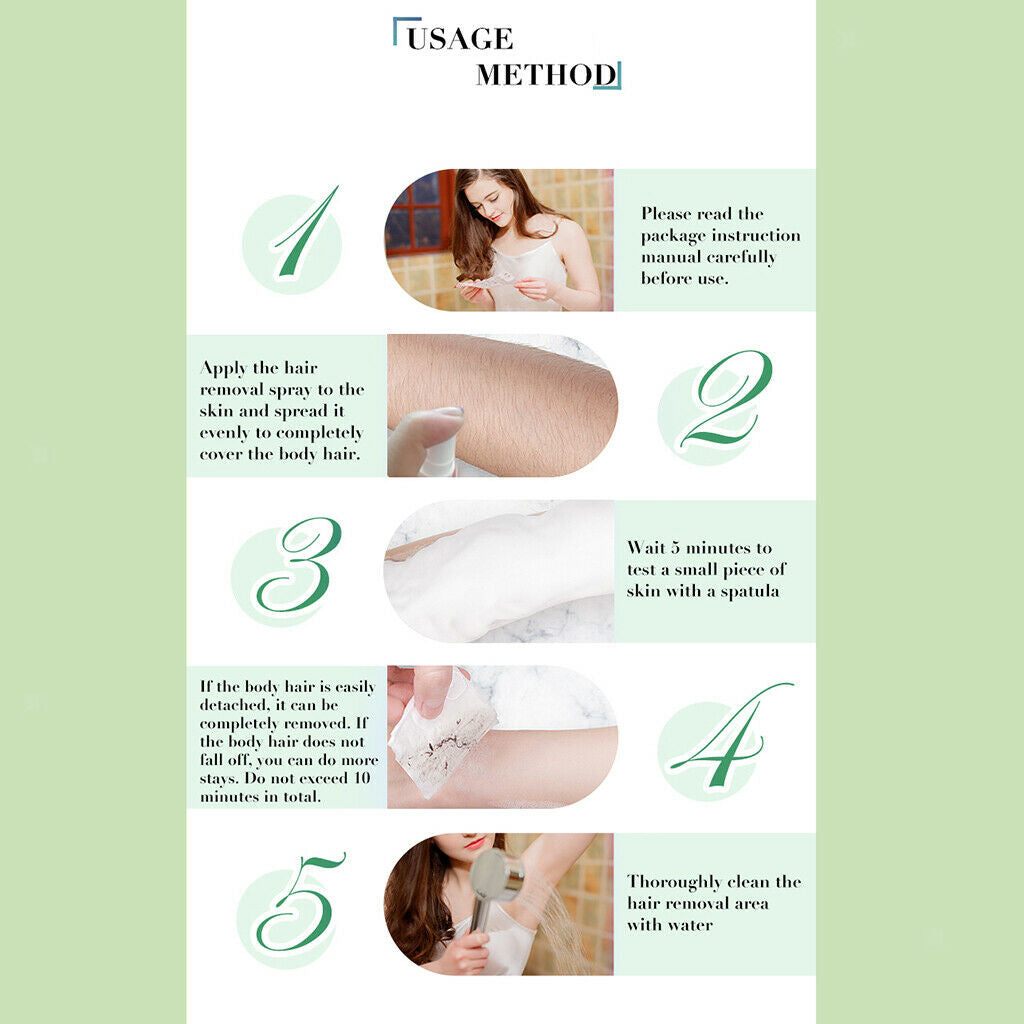 USAGE METHOD

1

Please read the package instruction manual carefully before use.

Apply the hair removal spray to the skin and spread it evenly to completely cover the body hair.

2

3

Wait 5 minutes to test a small piece of skin with a spatula

If the body hair is easily detached, it can be completely removed. If the body hair does not fall off, you can do more stays. Do not exceed 10 minutes in total.

4

5

Thoroughly clean the hair removal area with water