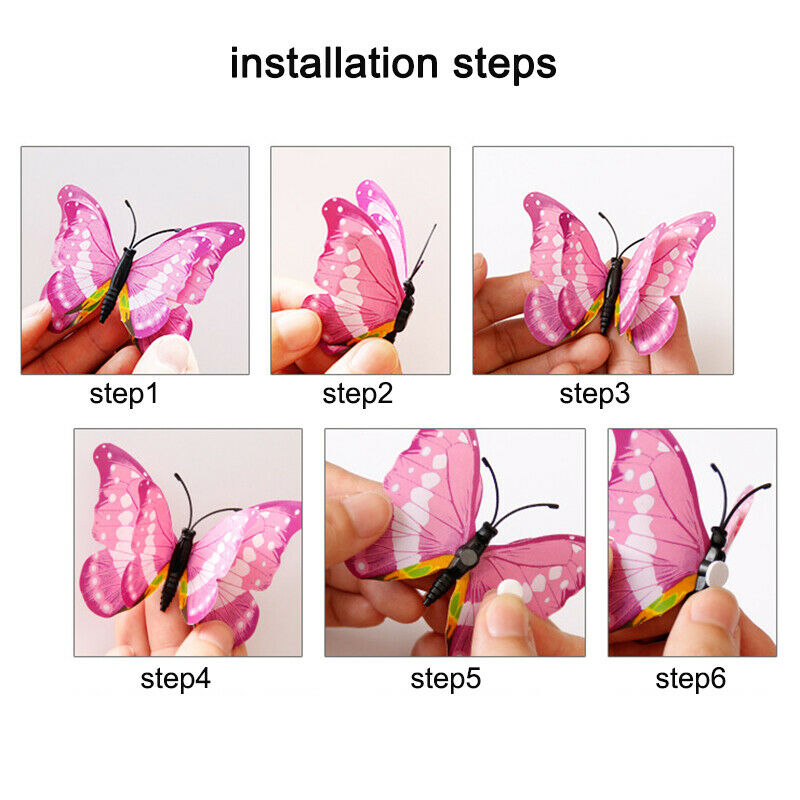 installation steps

step1

step2

step3

step4

step5

step6