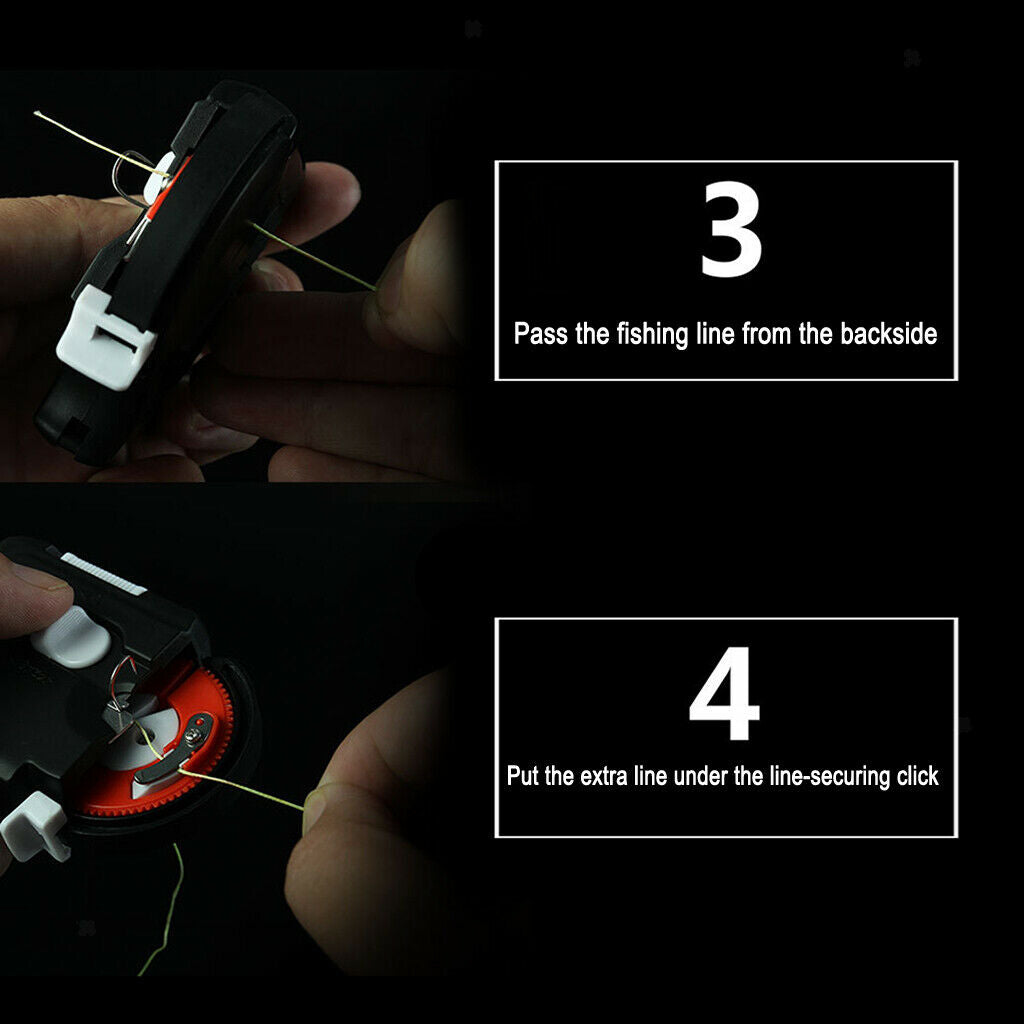 3

Pass the fishing line from the backside

4

Put the extra line under the line-securing click