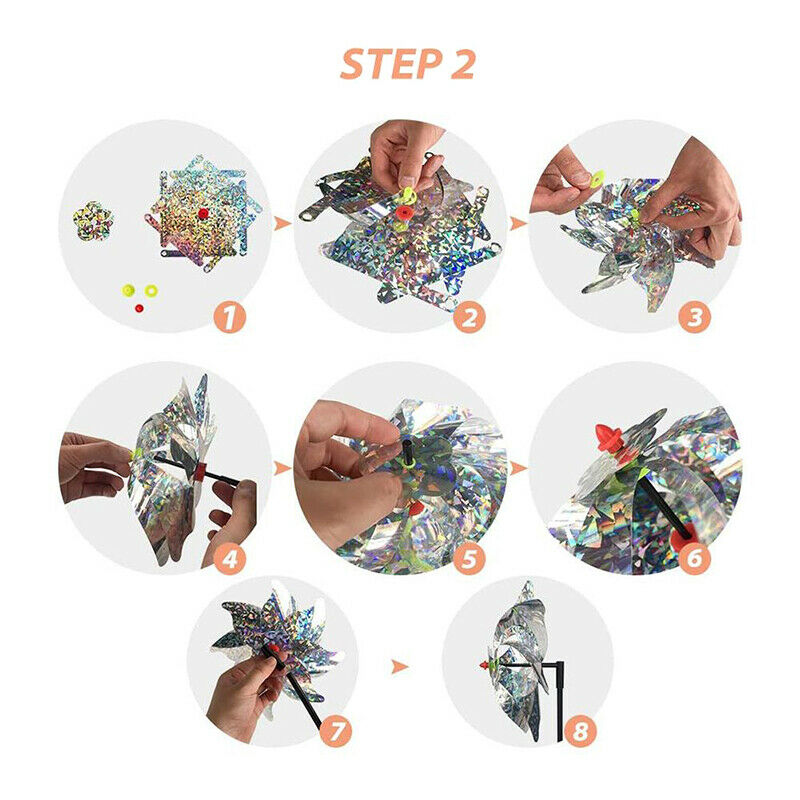 STEP 2

1

2

3

4

5

6

7

8