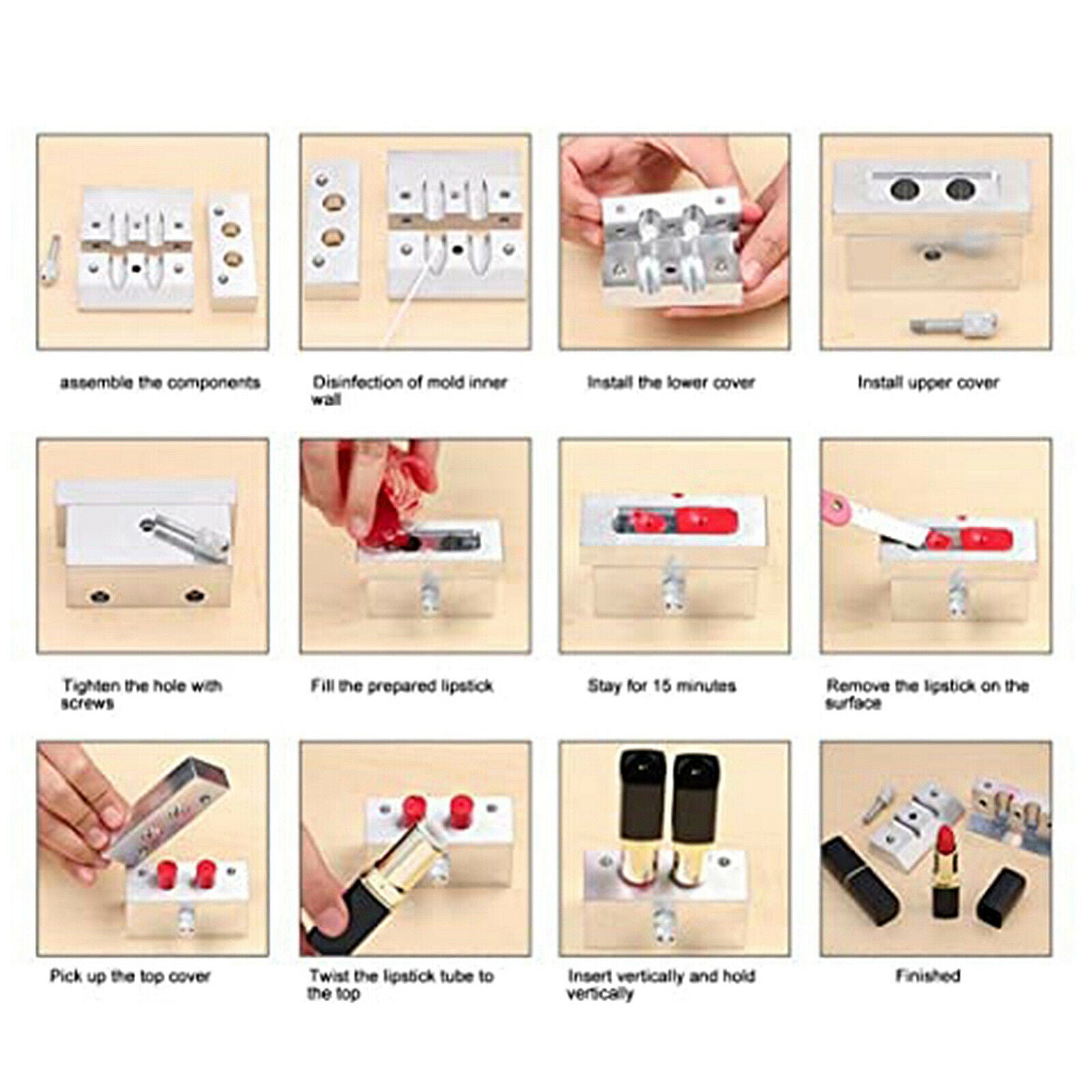 assemble the components

Disinfection of mold inner wall

Install the lower cover

Install upper cover

Tighten the hole with screws

Fill the prepared lipstick

Stay for 15 minutes

Remove the lipstick on the surface

Pick up the top cover

Twist the lipstick tube to the top

Insert vertically and hold vertically

Finished