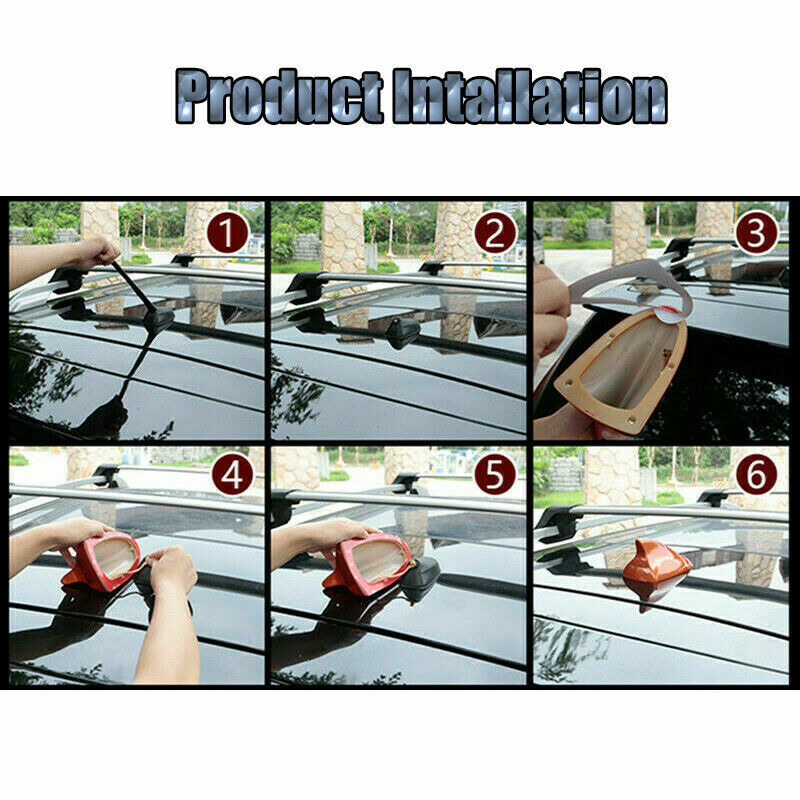 Product Intallation

1

2

3

4

5

6