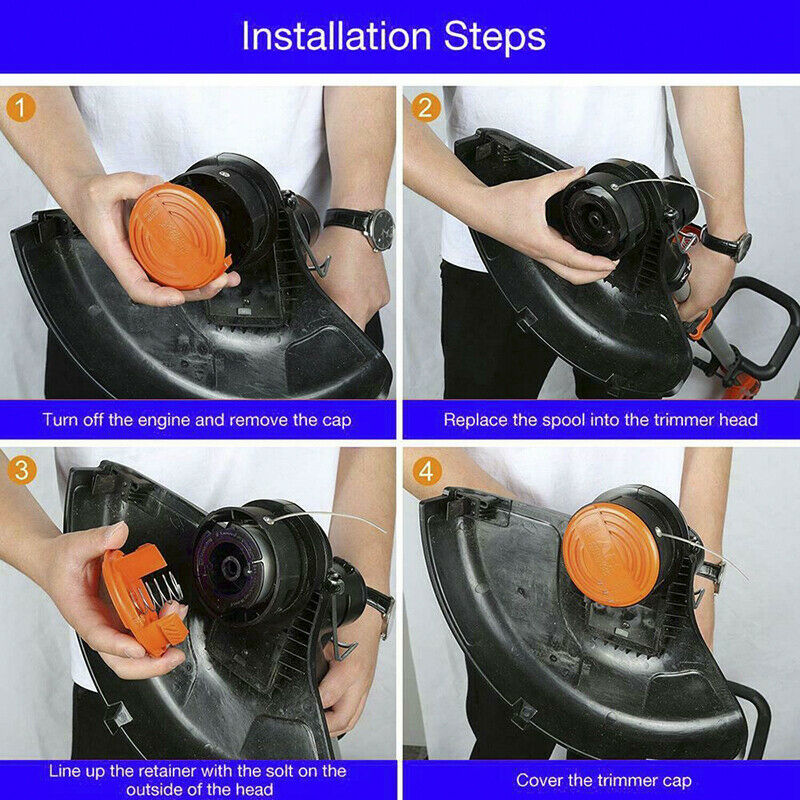 Installation Steps

1

Turn off the engine and remove the cap

2

Replace the spool into the trimmer head

3

Line up the retainer with the solt on the outside of the head

4

Cover the trimmer cap