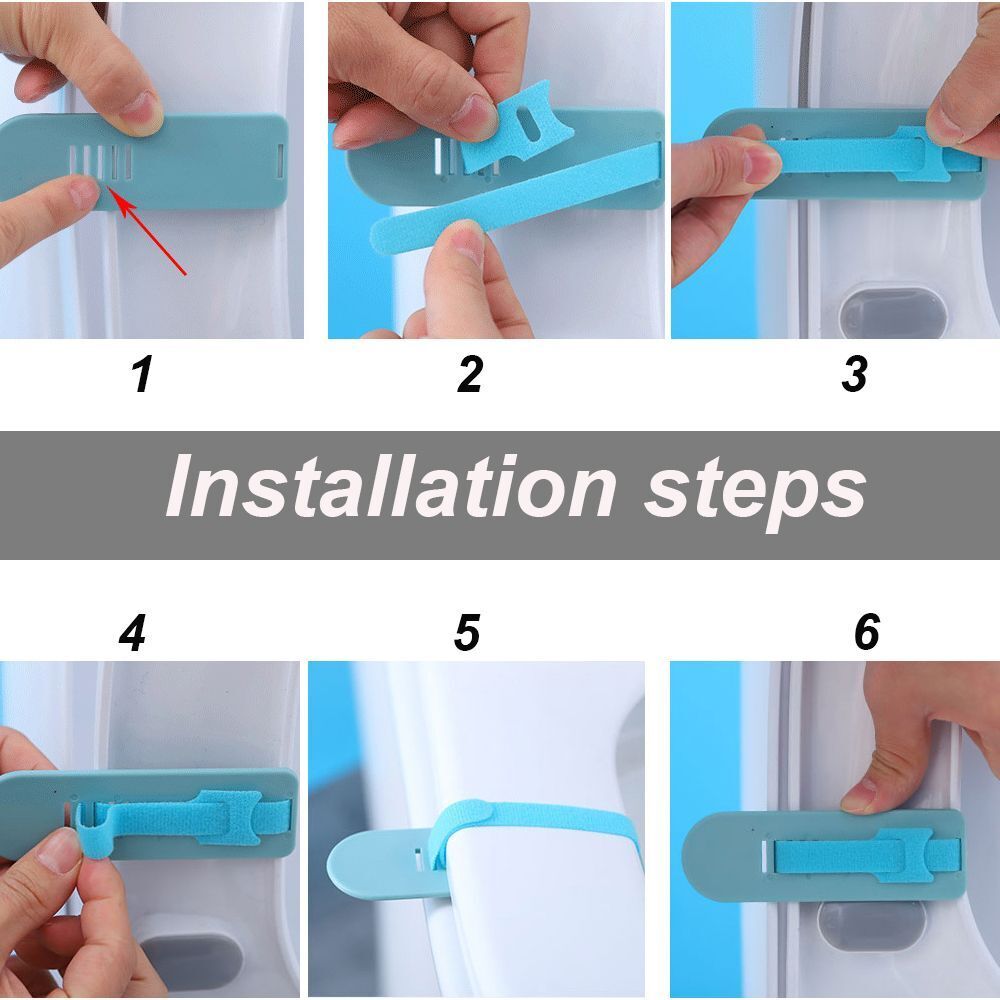 1

2

3

Installation steps

4

5

6