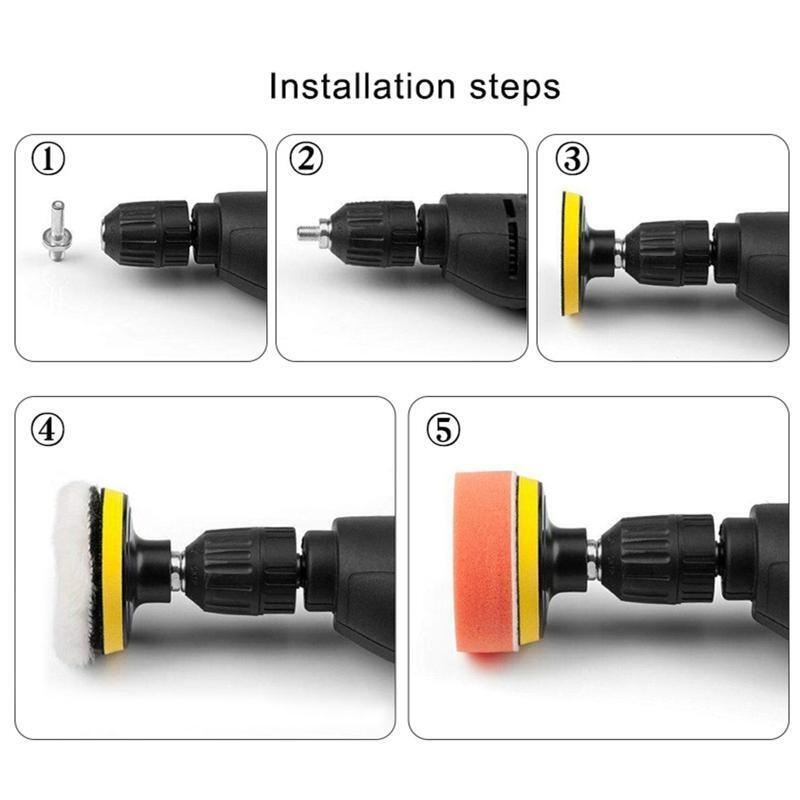 Installation steps

①

②

③

④

⑤