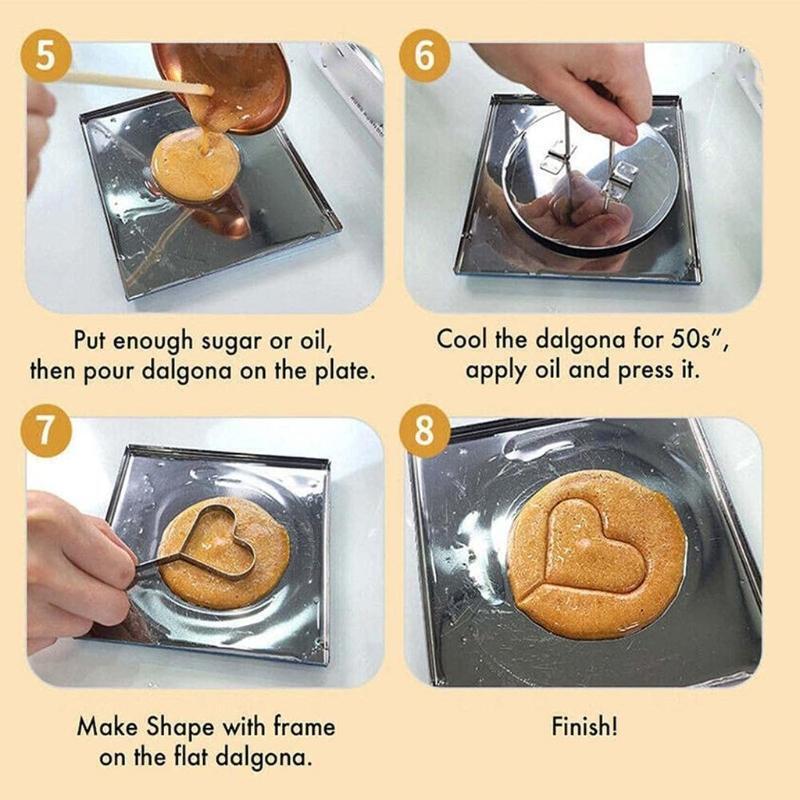 5

Put enough sugar or oil, then pour dalgona on the plate.

6

Cool the dalgona for 50s", apply oil and press it.

7

Make Shape with frame on the flat dalgona.

8

Finish!