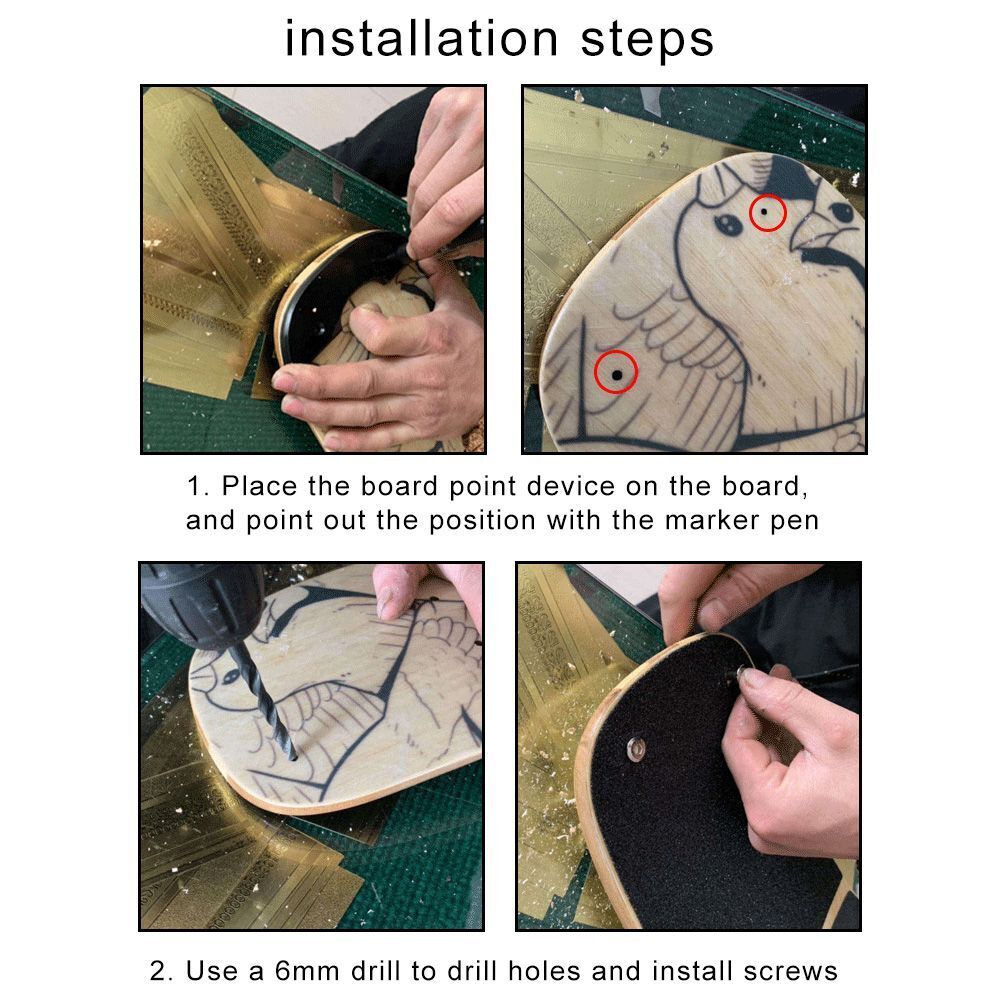 installation steps

1. Place the board point device on the board, and point out the position with the marker pen

2. Use a 6mm drill to drill holes and install screws